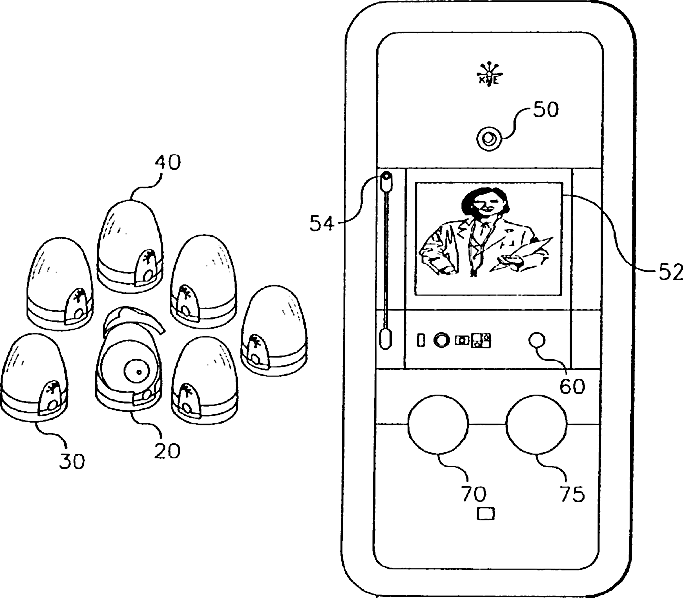 40
30
20
50
54
52
60
70
75