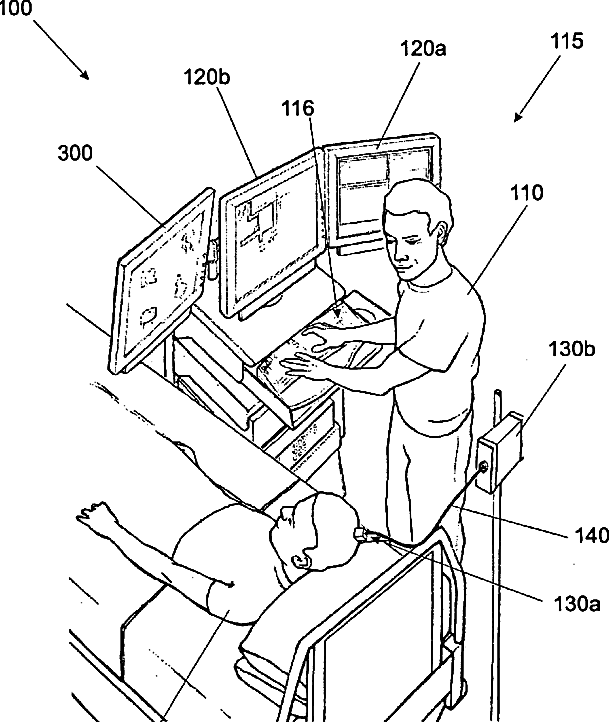 100
120a
115
120b
116
300
110
130b
140
130a