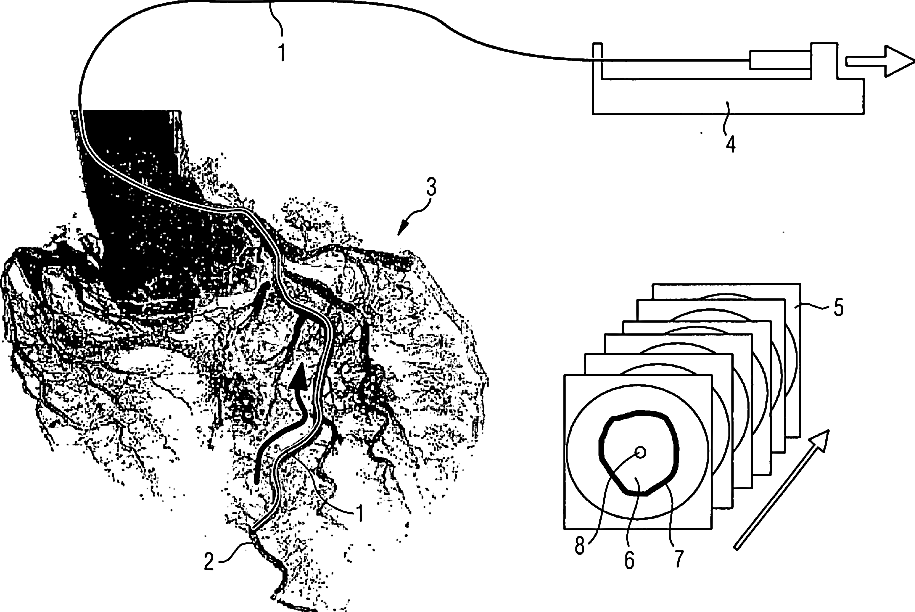 1
4
3
5
1
2
8
6
7