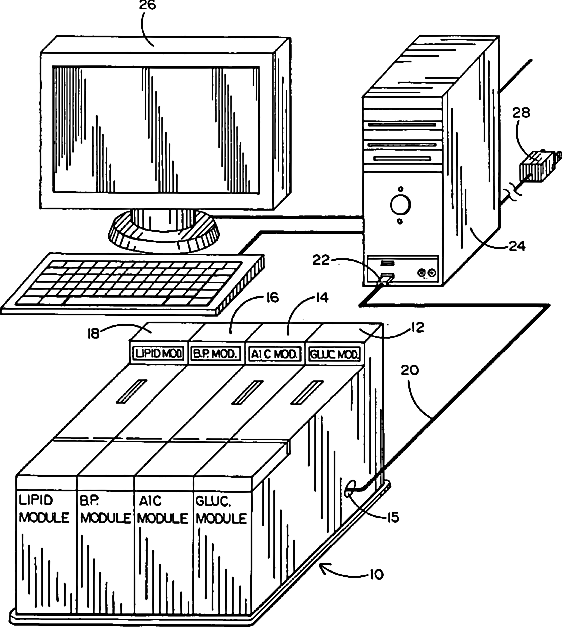 26

28

24

22

16

14

18

12

LIPID MOD.

B.P. MOD.

A1C MOD.

GLUC. MOD.

20

LIPID MODULE

B.P. MODULE

A1C MODULE

GLUC. MODULE

15

10