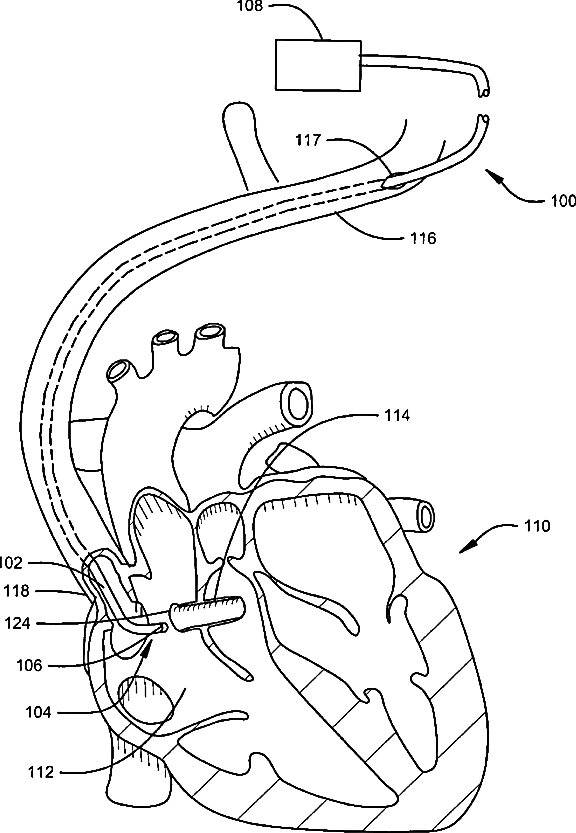 108
117
100
116
114
110
102
118
124
106
104
112