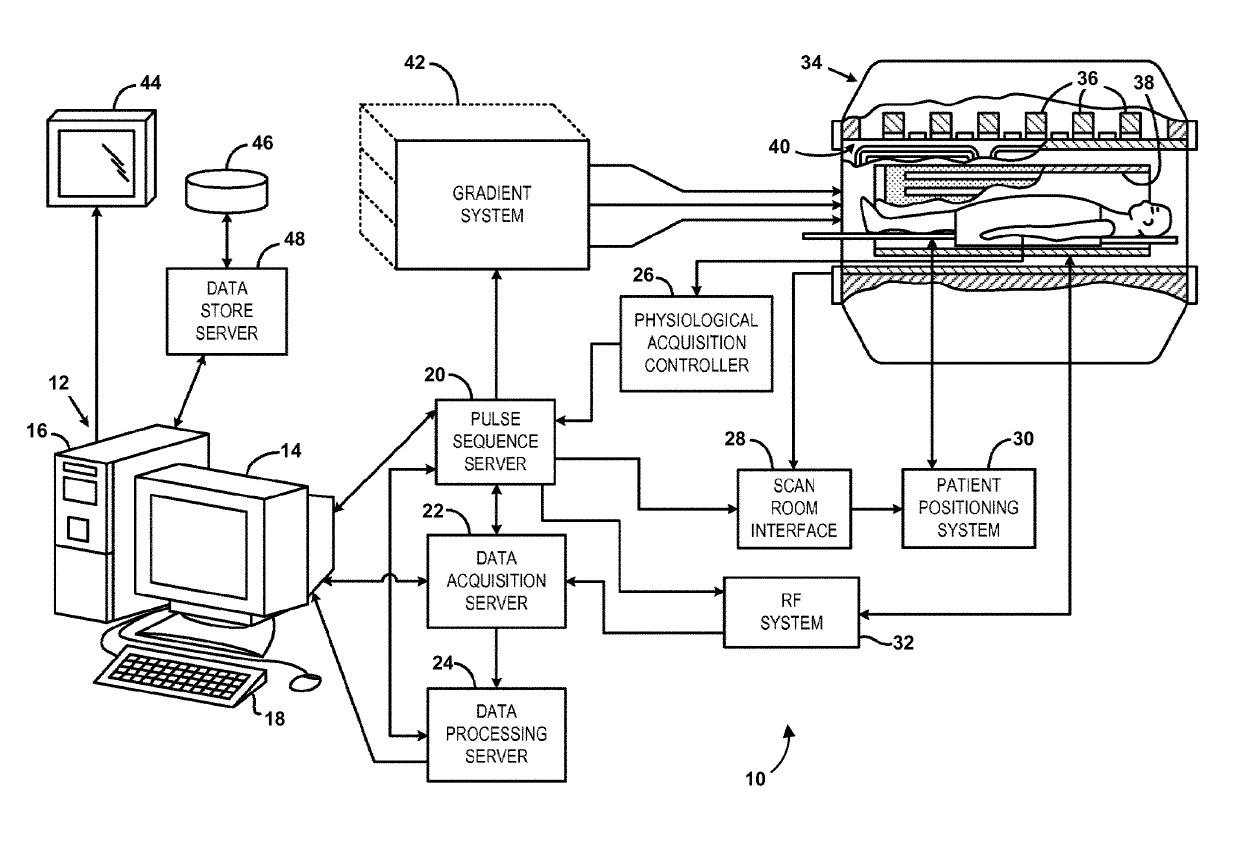 44

46

48

DATA STORE SERVER

12

16

14

18

42

GRADIENT SYSTEM

26

PHYSIOLOGICAL ACQUISITION CONTROLLER

20

PULSE SEQUENCE SERVER

22

DATA ACQUISITION SERVER

24

DATA PROCESSING SERVER

34

36

38

40

28

SCAN ROOM INTERFACE

30

PATIENT POSITIONING SYSTEM

RF SYSTEM

32

10