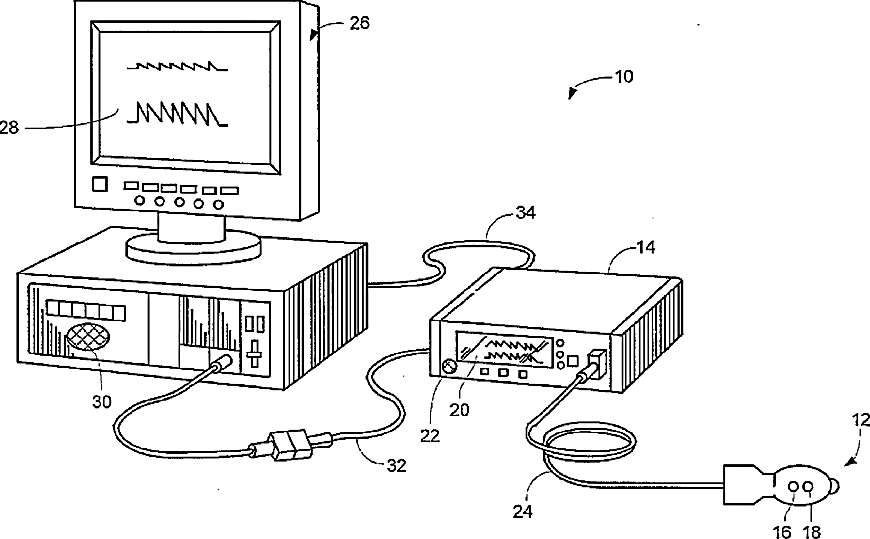 26
10
28
34
14
30
22
20
32
12
24
16
18