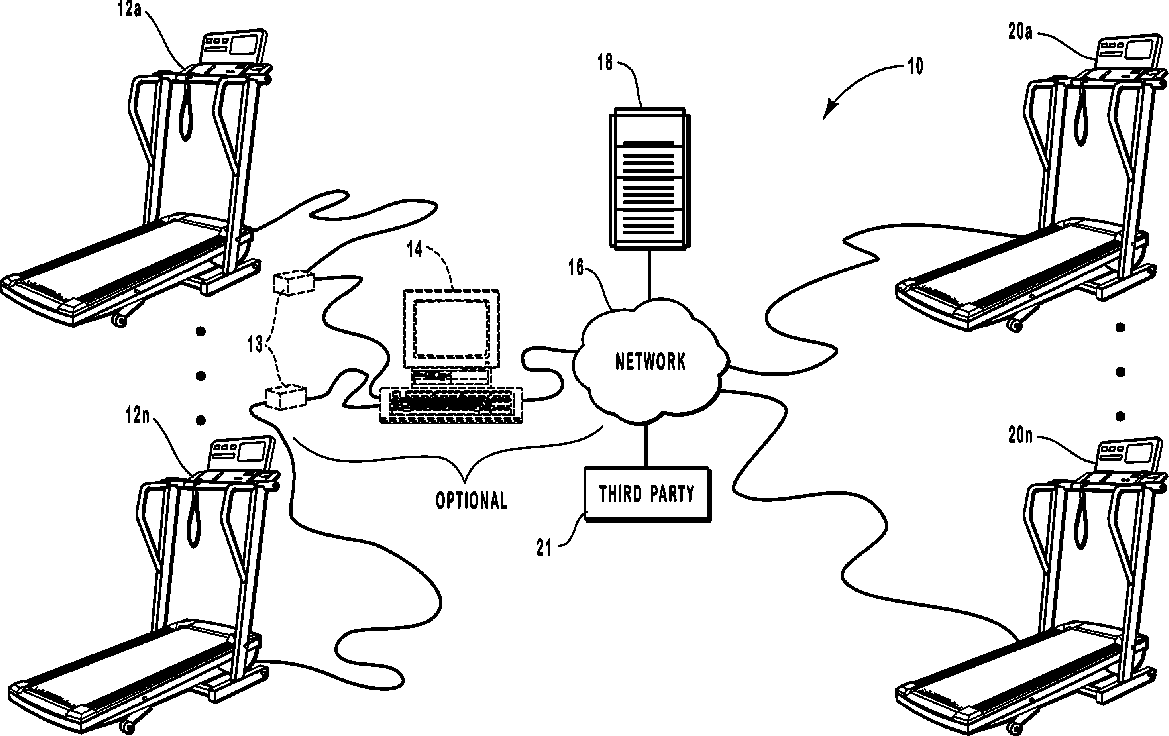 12a
18
10
20a
14
16
13
NETWORK
12n
20n
OPTIONAL
THIRD PARTY
21