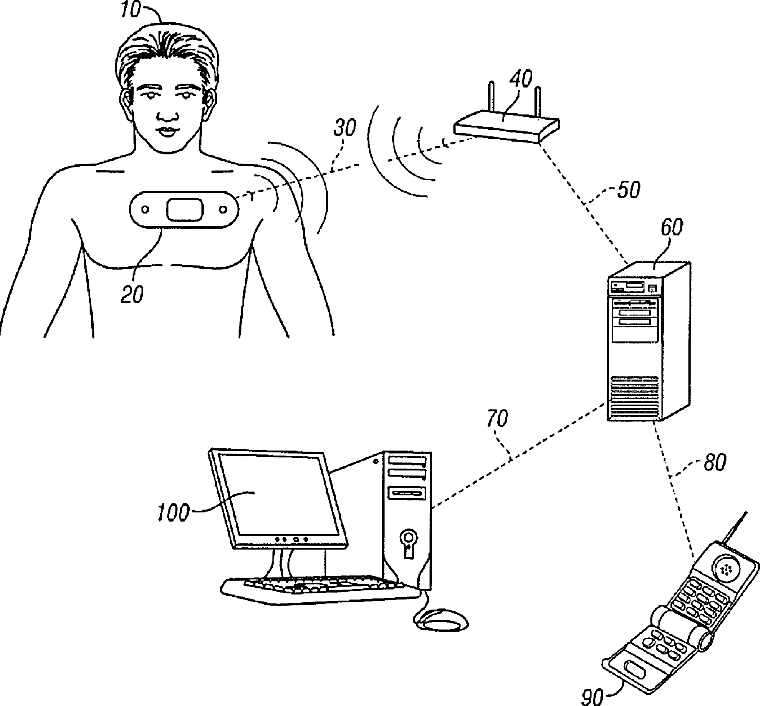 10

40

30

50

60

20

70

80

100

90