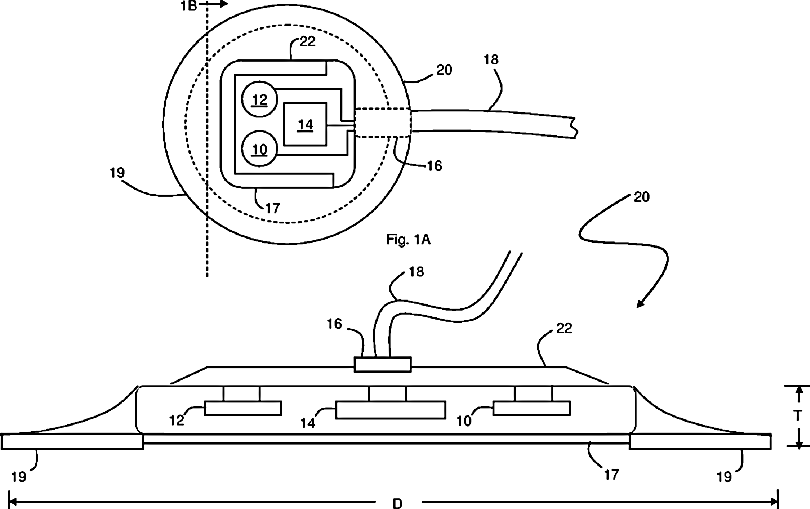 1B
22
20
18
12
14
10
16
19
17
Fig. 1A
20
18
16
22
12
14
10
T
19
17
19
D