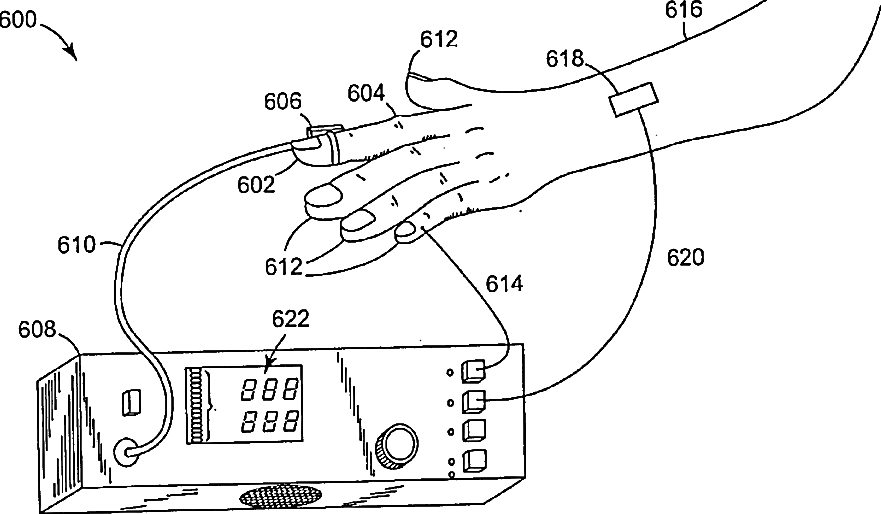 600
616
612
618
606
604
602
610
612
620
614
608
622
888
888