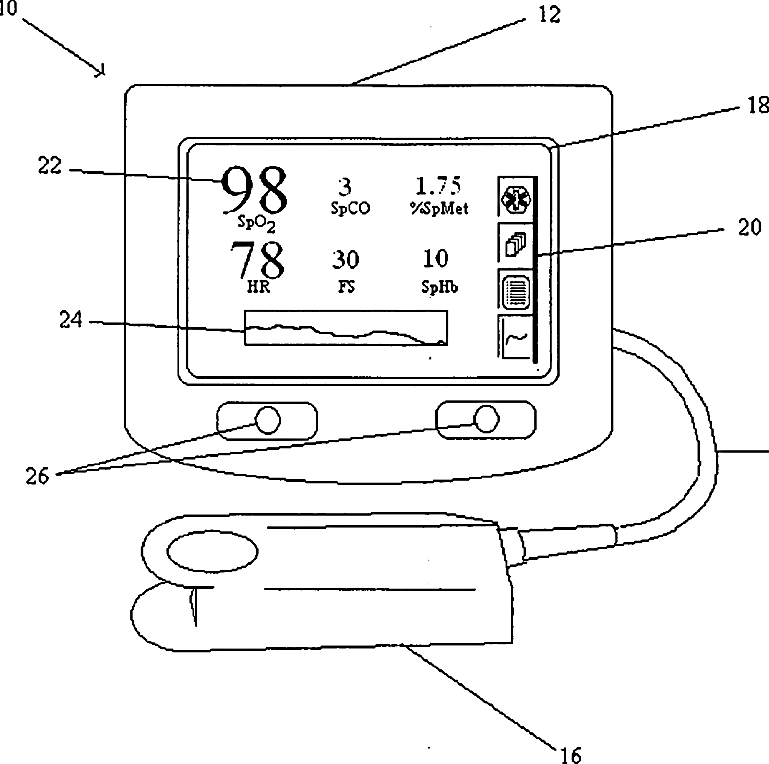 10
12
18
22
98
$SpO_2$
3
SpCO
1.75
%SpMet
20
78
HR
30
FS
10
SpHb
24
26
16