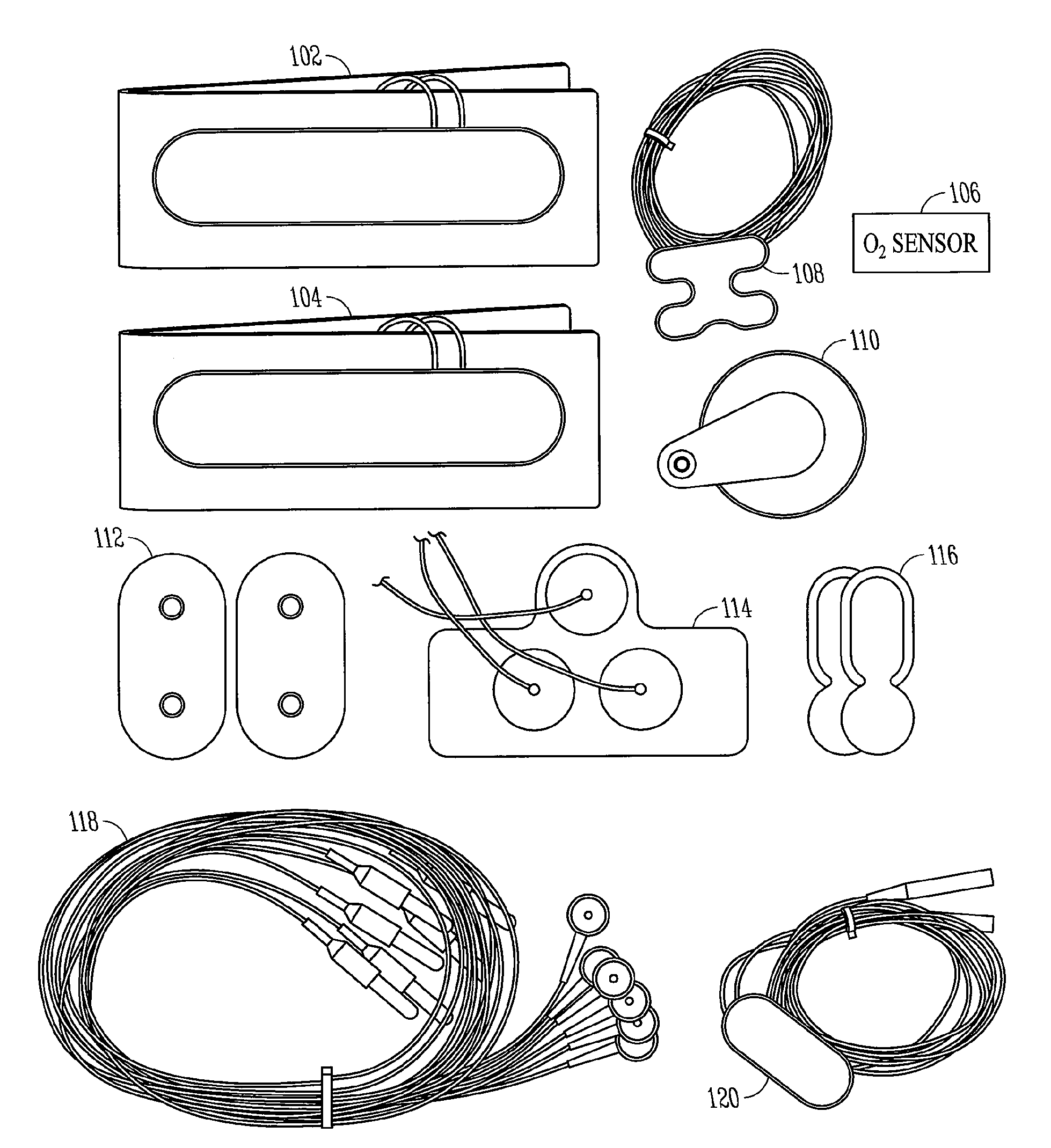 102

106

$O_2$ SENSOR

108

104

110

112

114

116

118

120