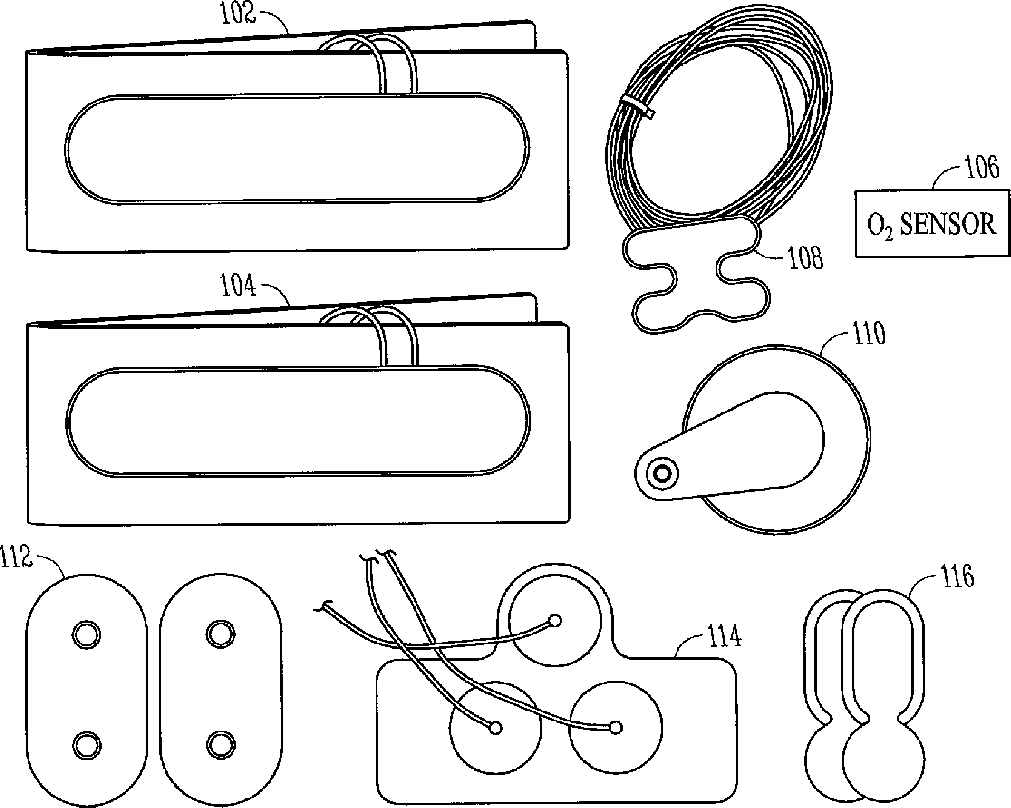 102

106

$O_2$ SENSOR

108

104

110

112

114

116