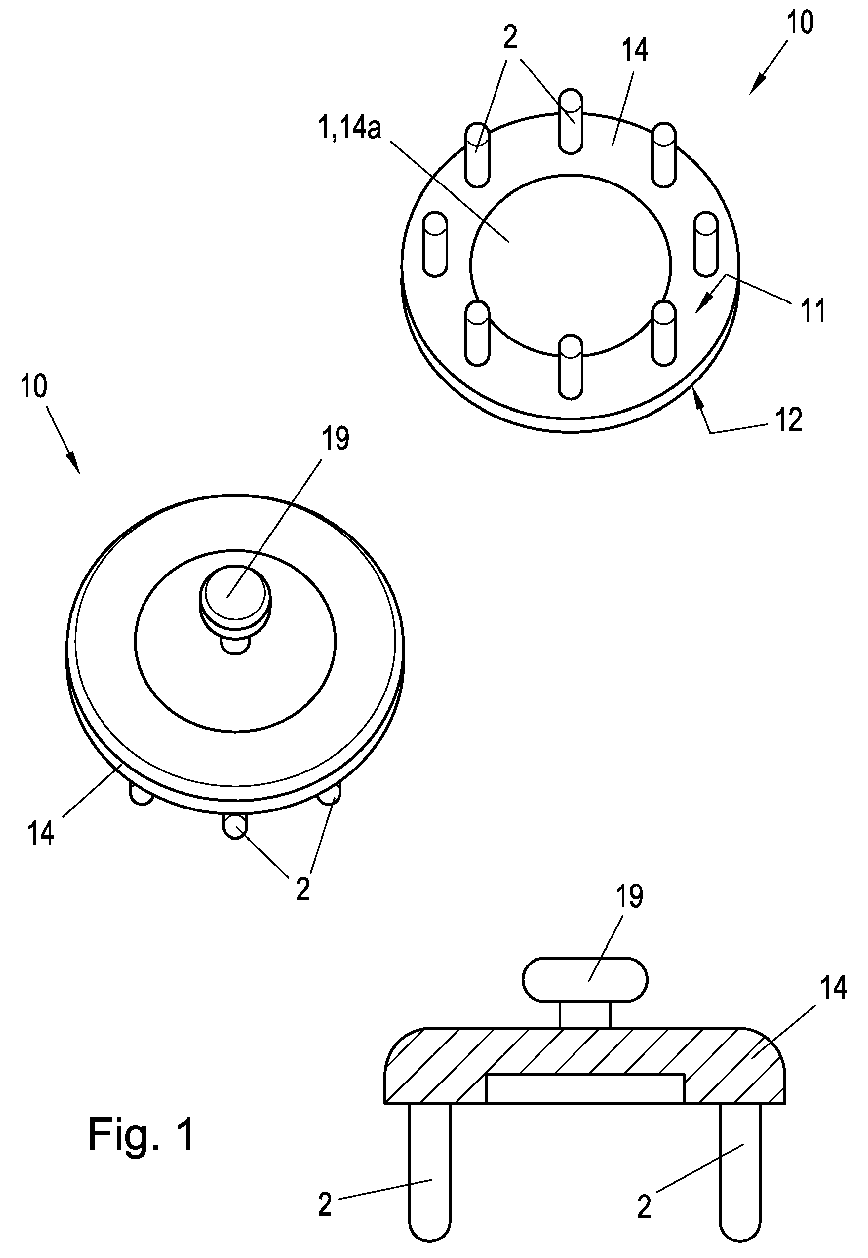 10
2
14
1,14a
11
12
10
19
14
2
19
14
Fig. 1
2
2