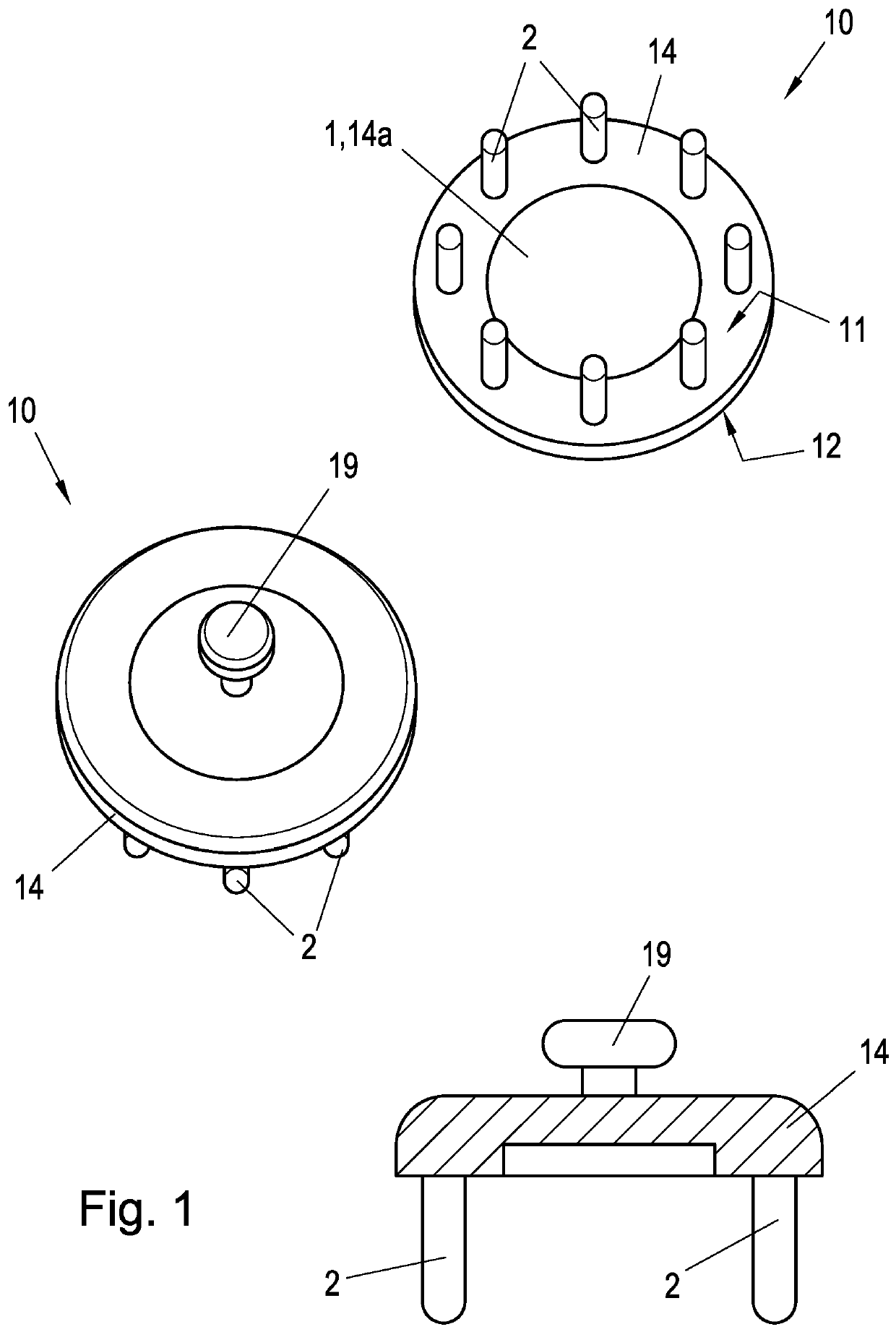 10
2
14
1,14a
11
12
10
19
14
2
19
14
Fig. 1
2
2