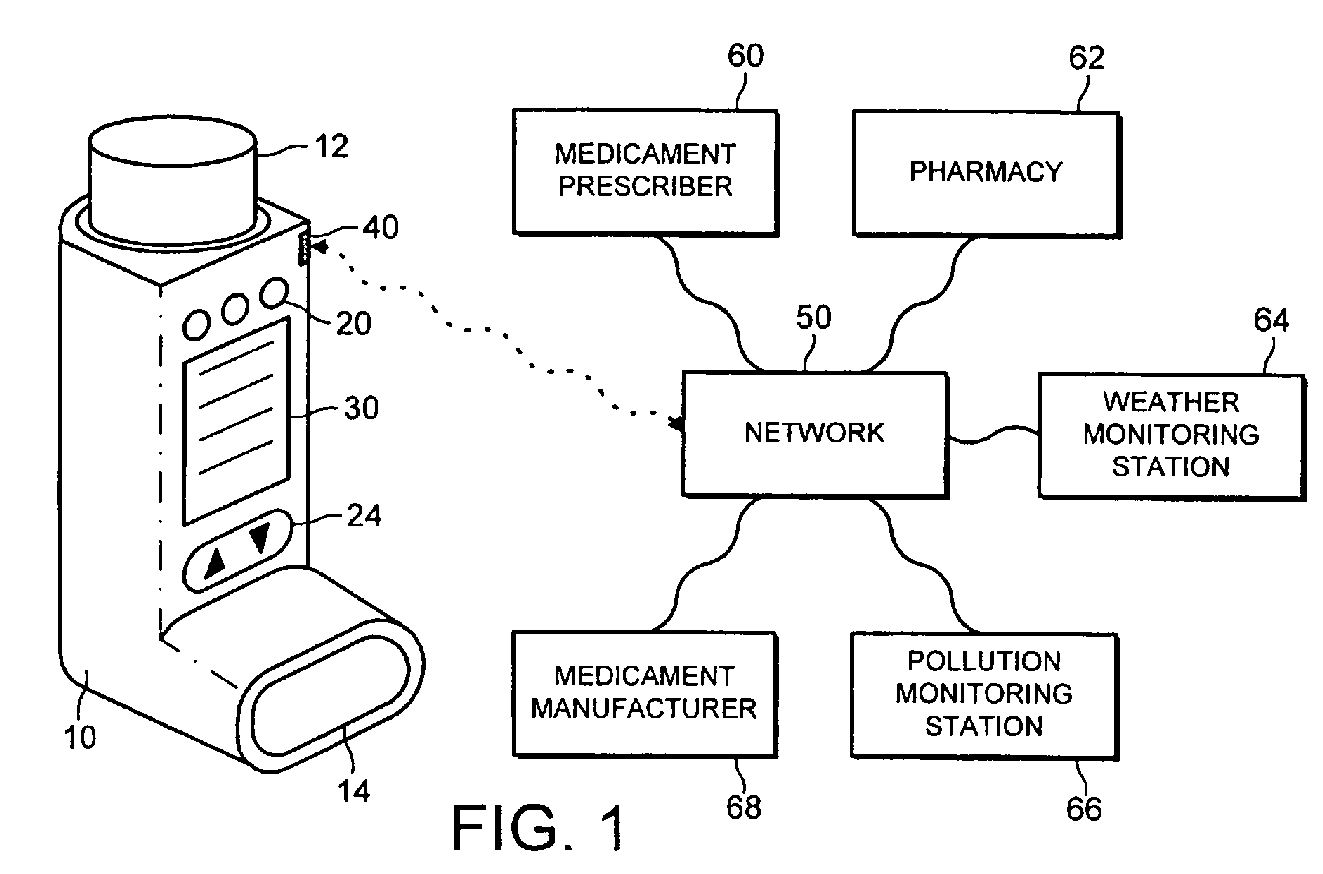 12
40
20
30
24
10
14

60
MEDICAMENT PRESCRIBER

62
PHARMACY

50
NETWORK

64
WEATHER MONITORING STATION

MEDICAMENT MANUFACTURER
68

POLLUTION MONITORING STATION
66

FIG. 1