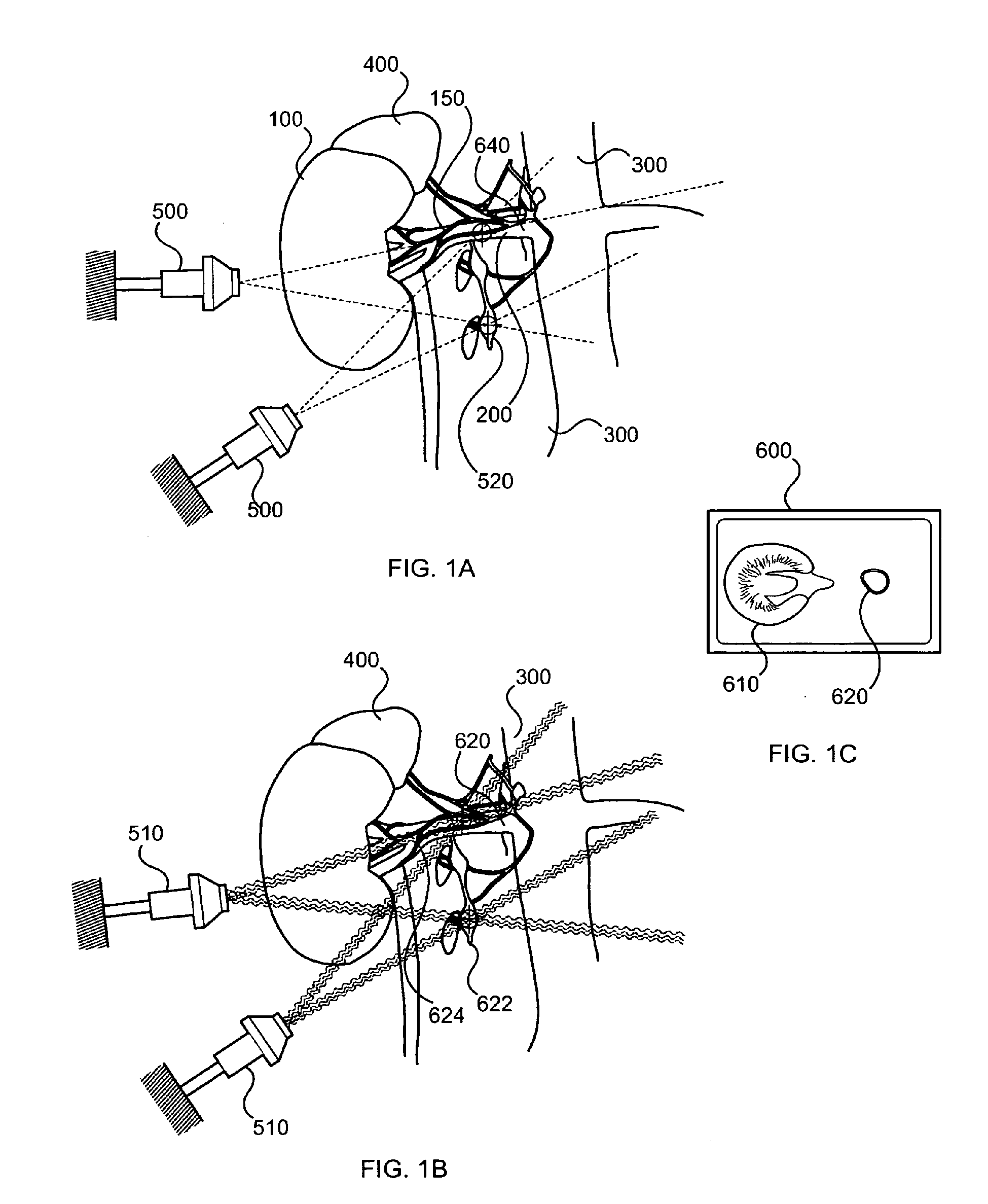 400
150
100
640
300
500
200
300
520
500
FIG. 1A

600
610
620
FIG. 1C

400
300
620
510
624
622
510
FIG. 1B