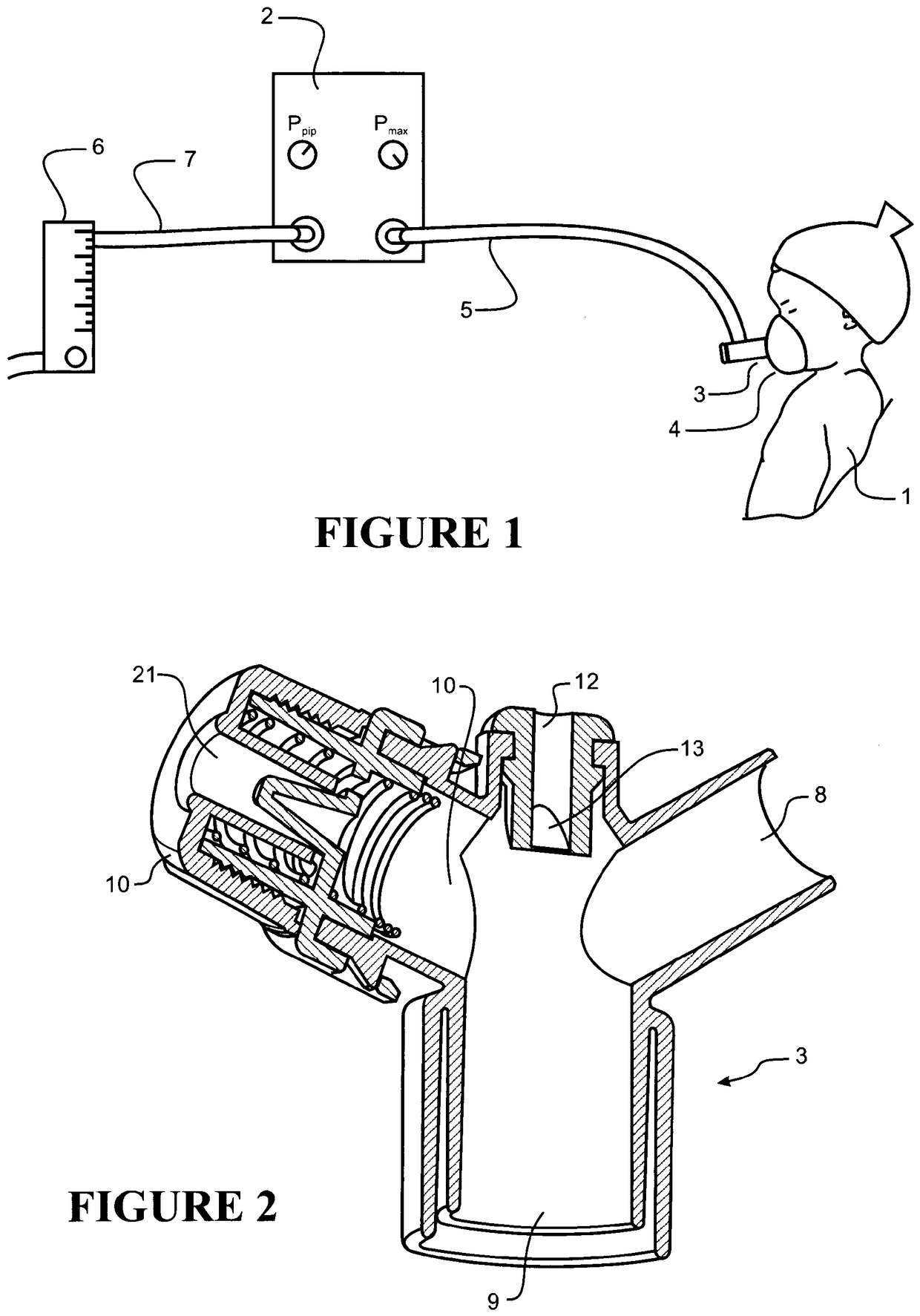 2

$P_{pip}$

$P_{max}$

6

7

5

3

4

1

FIGURE 1

21

10

12

13

8

10

3

FIGURE 2

9