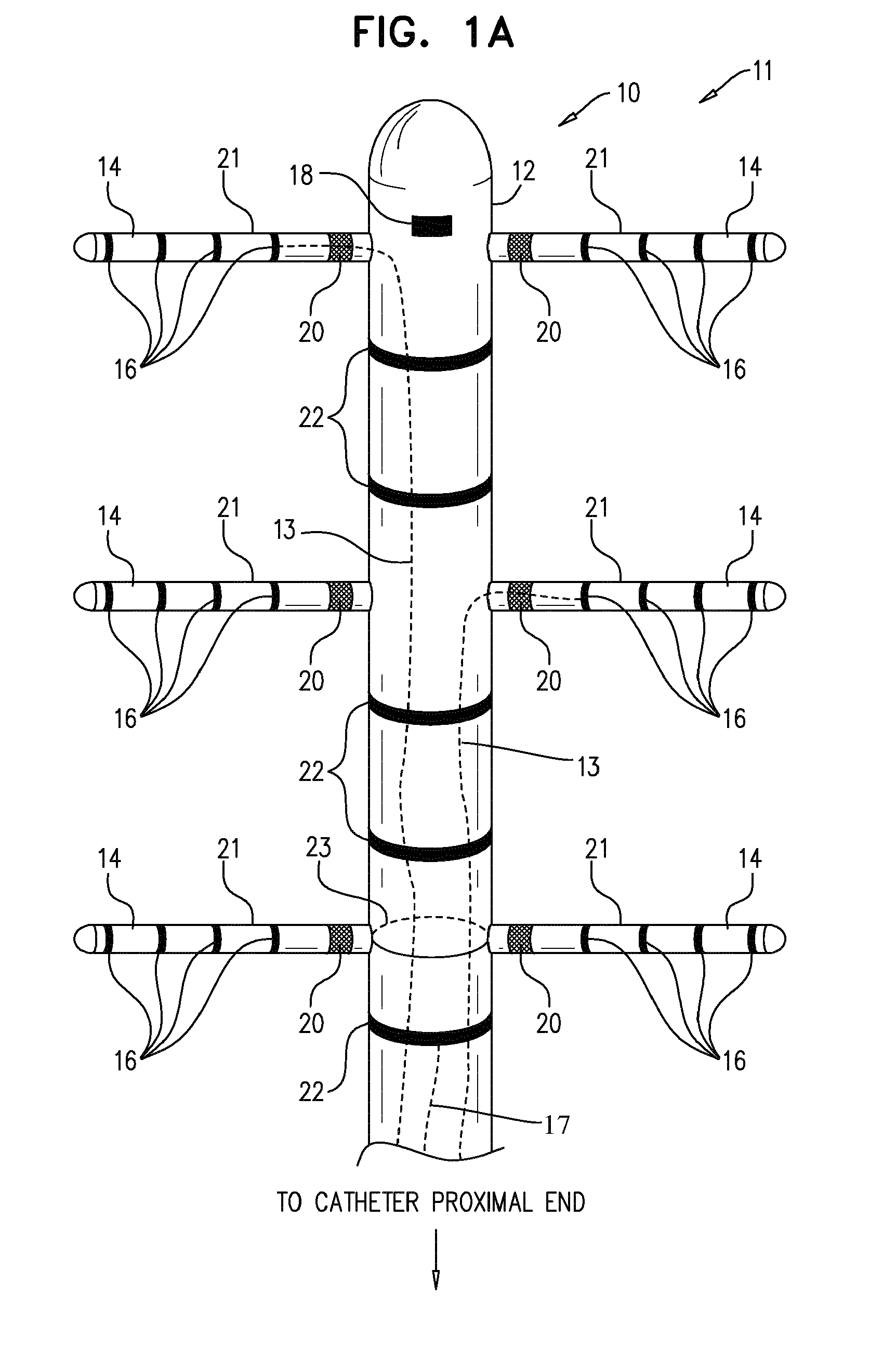 FIG. 1A

11
10
14
21
18
12
21
14
20
20
16
16
22
14
21
13
21
14
20
20
16
16
22
13
14
21
23
21
14
20
20
16
16
22
17

TO CATHETER PROXIMAL END