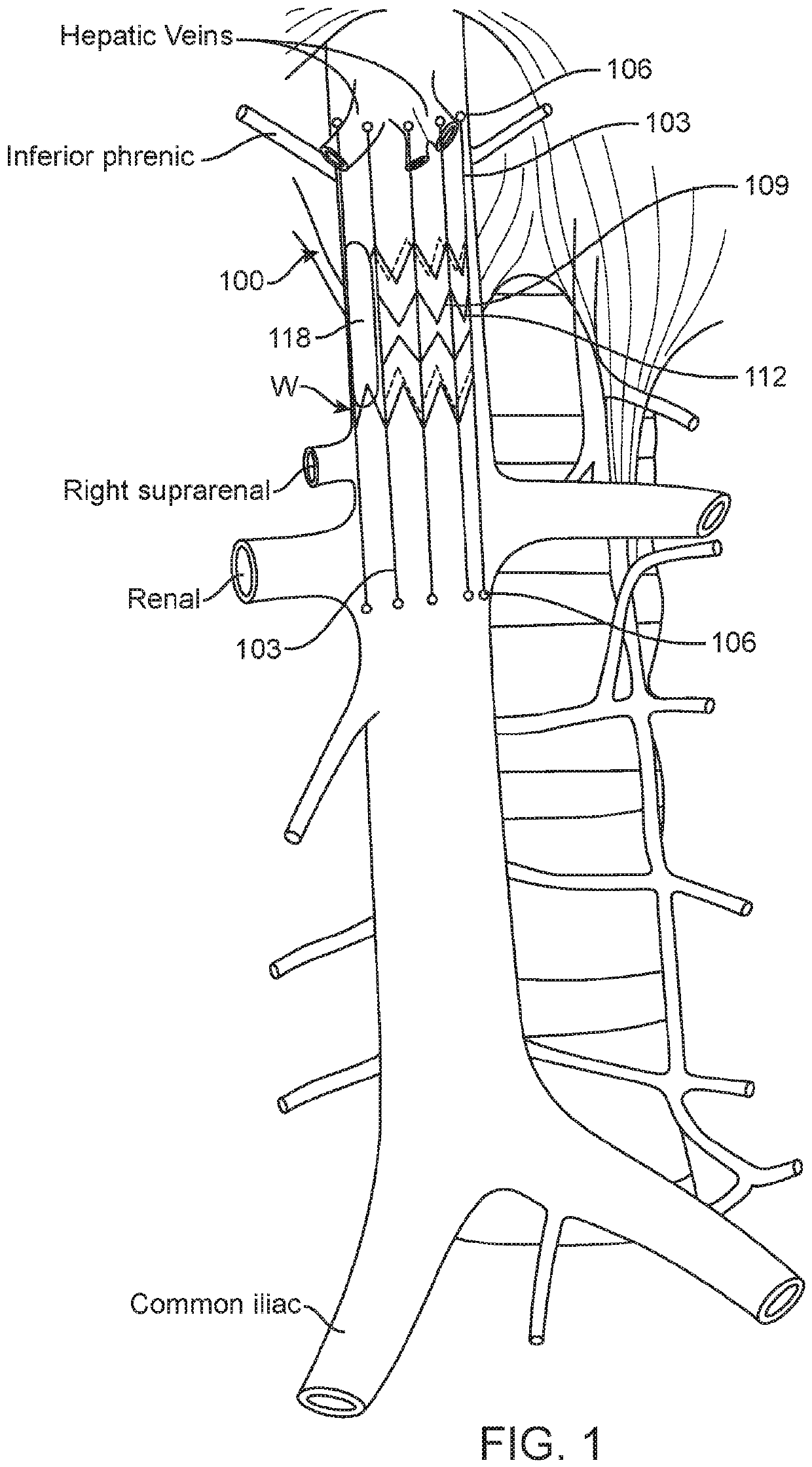 Hepatic Veins

106

103

Inferior phrenic

109

100

118

112

W

Right suprarenal

Renal

103

106

Common iliac

FIG. 1