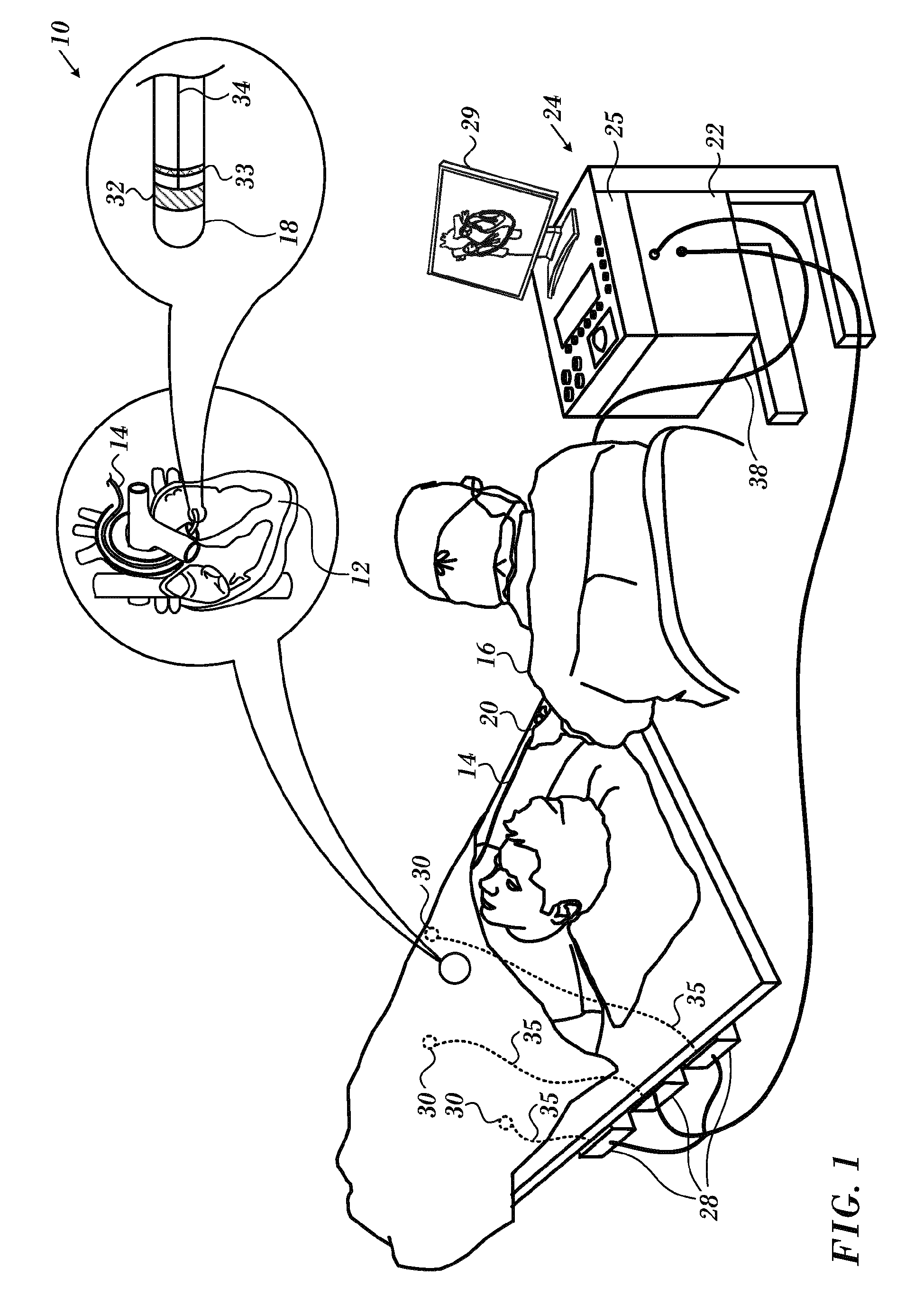 10
34
33
32
18
29
24
25
22
14
12
38
16
20
14
30
35
35
30
30
35
28
FIG. 1