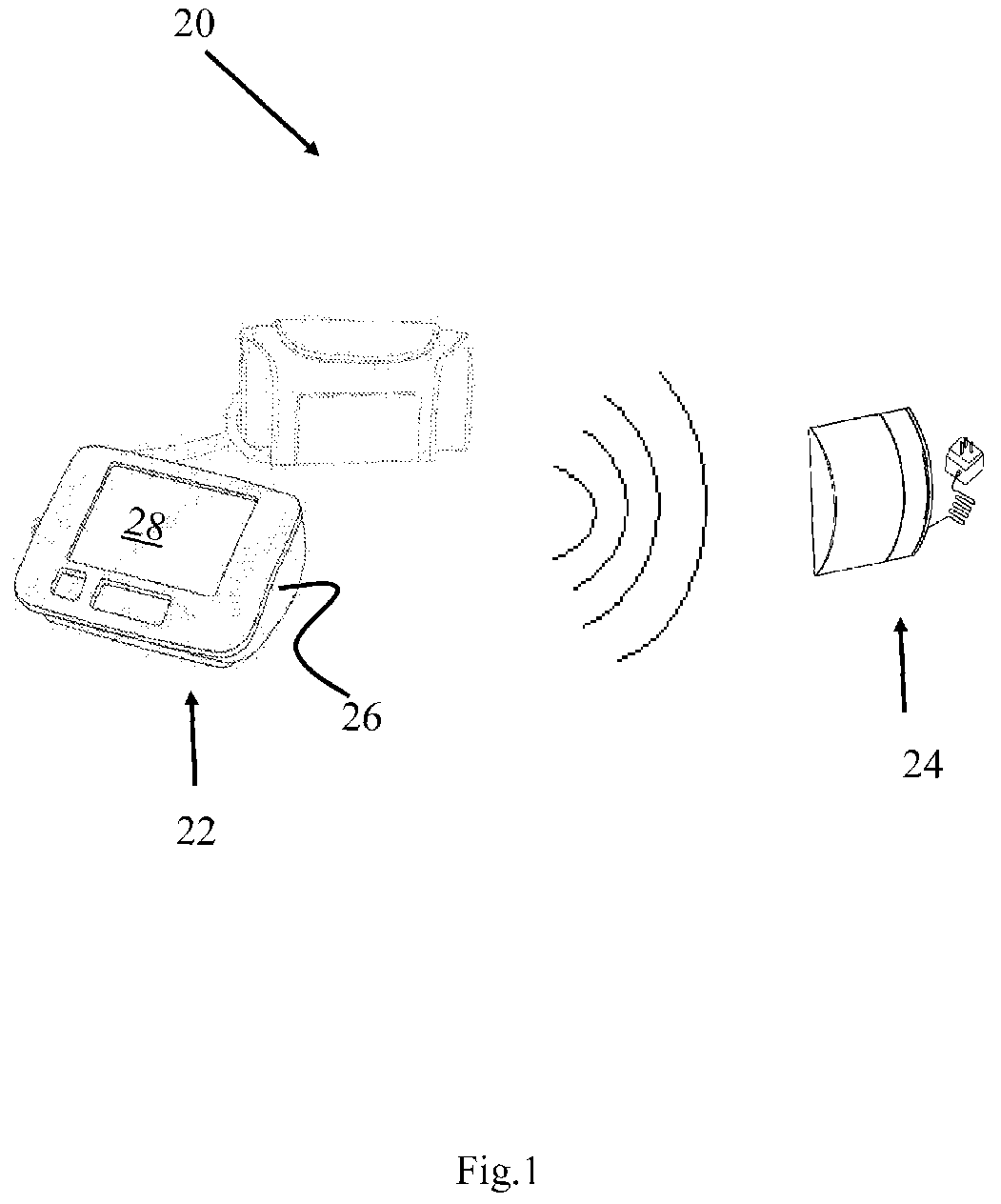 20

28

26

22

24

Fig.1