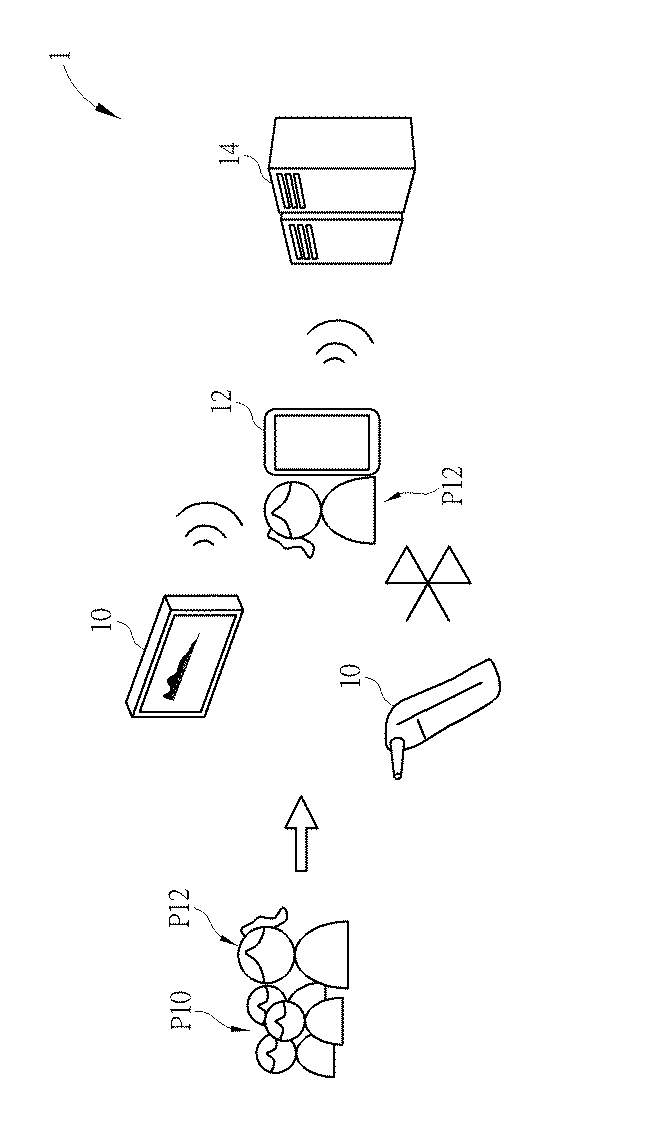 1

14

12

P12

10

10

P12

P10