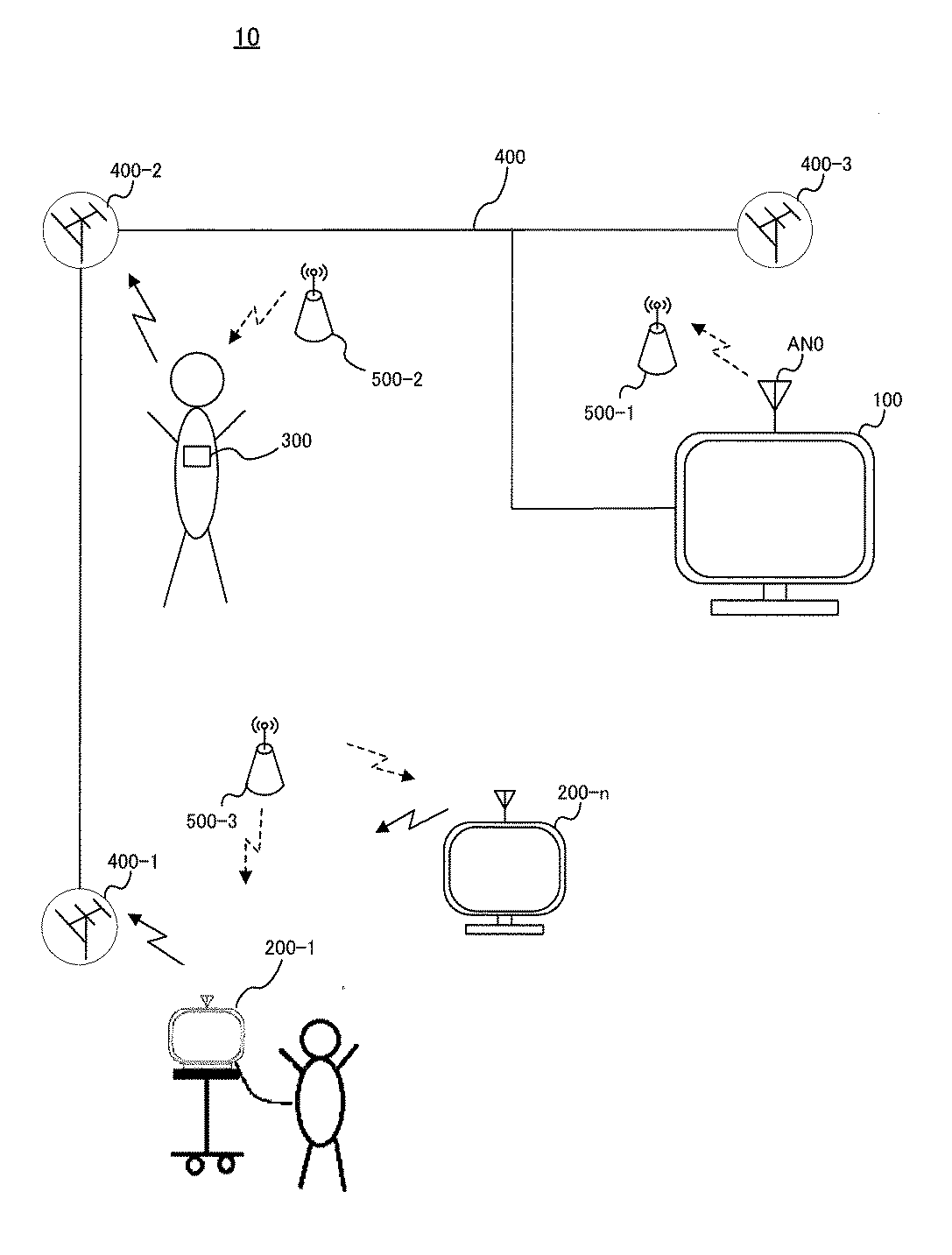 10

400-2

400

400-3

500-2

AN0

500-1

100

300

500-3

200-n

400-1

200-1