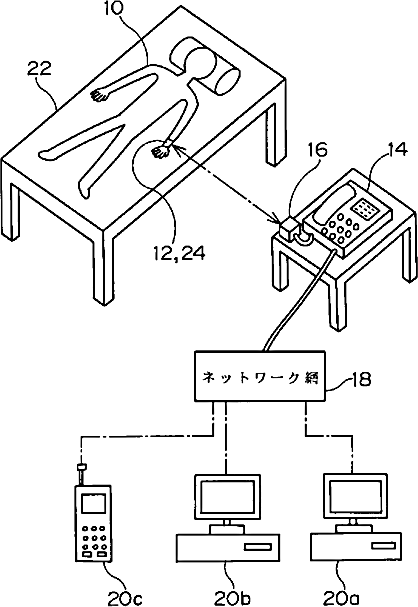 10
22
16
14
12,24
ネットワーク網
18
20c
20b
20a