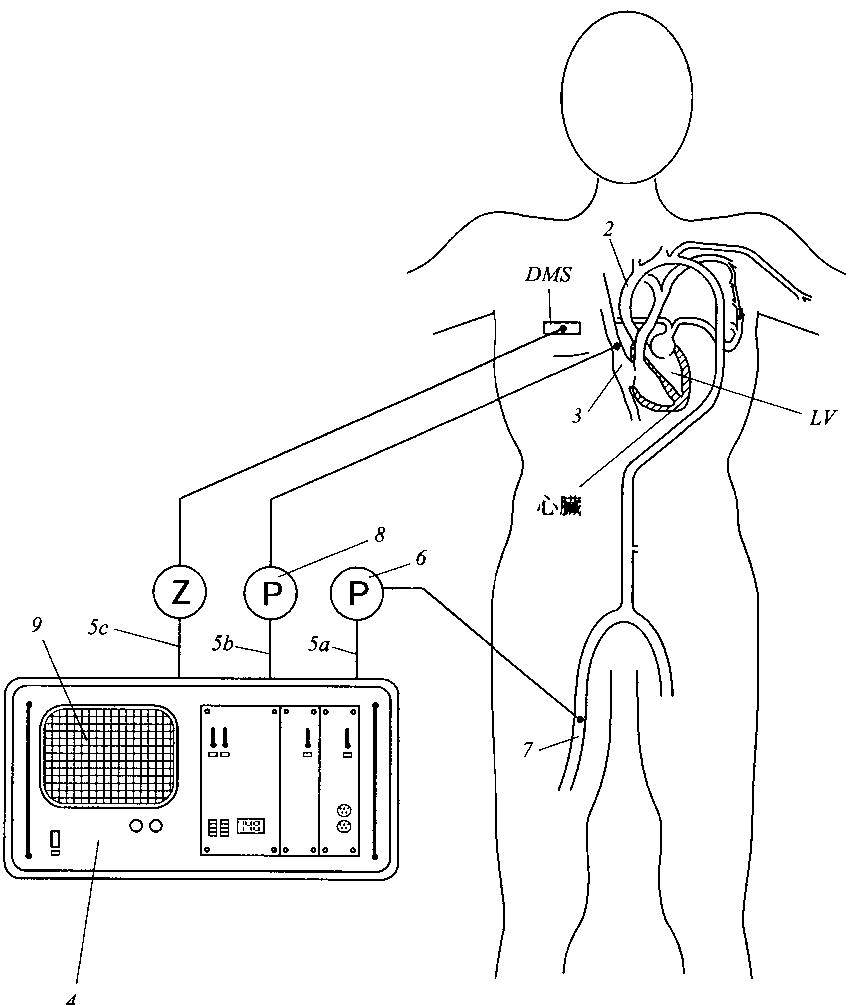 2
DMS
3
LV
心臓
8
6
Z
P
P
9
5c
5b
5a
7
4