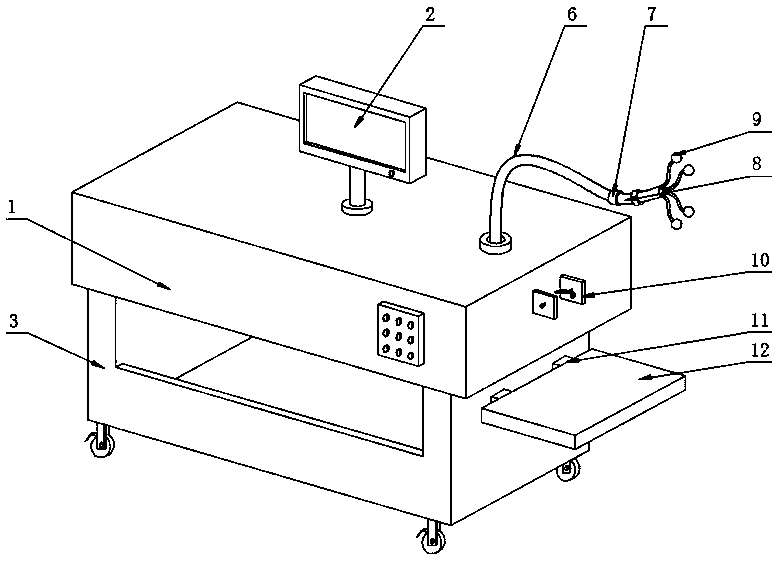 2
6
7
9
8
1
10
3
11
12