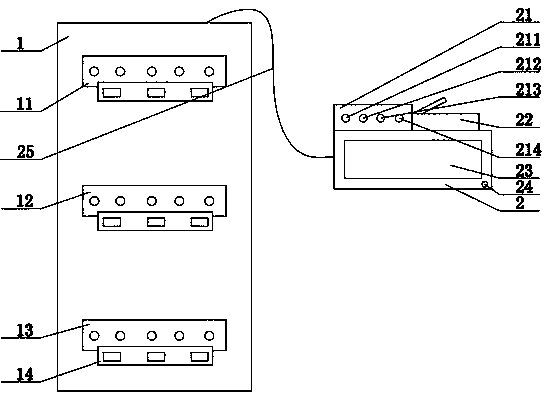 1
11
25
12
13
14
21
211
212
213
22
214
23
24
2