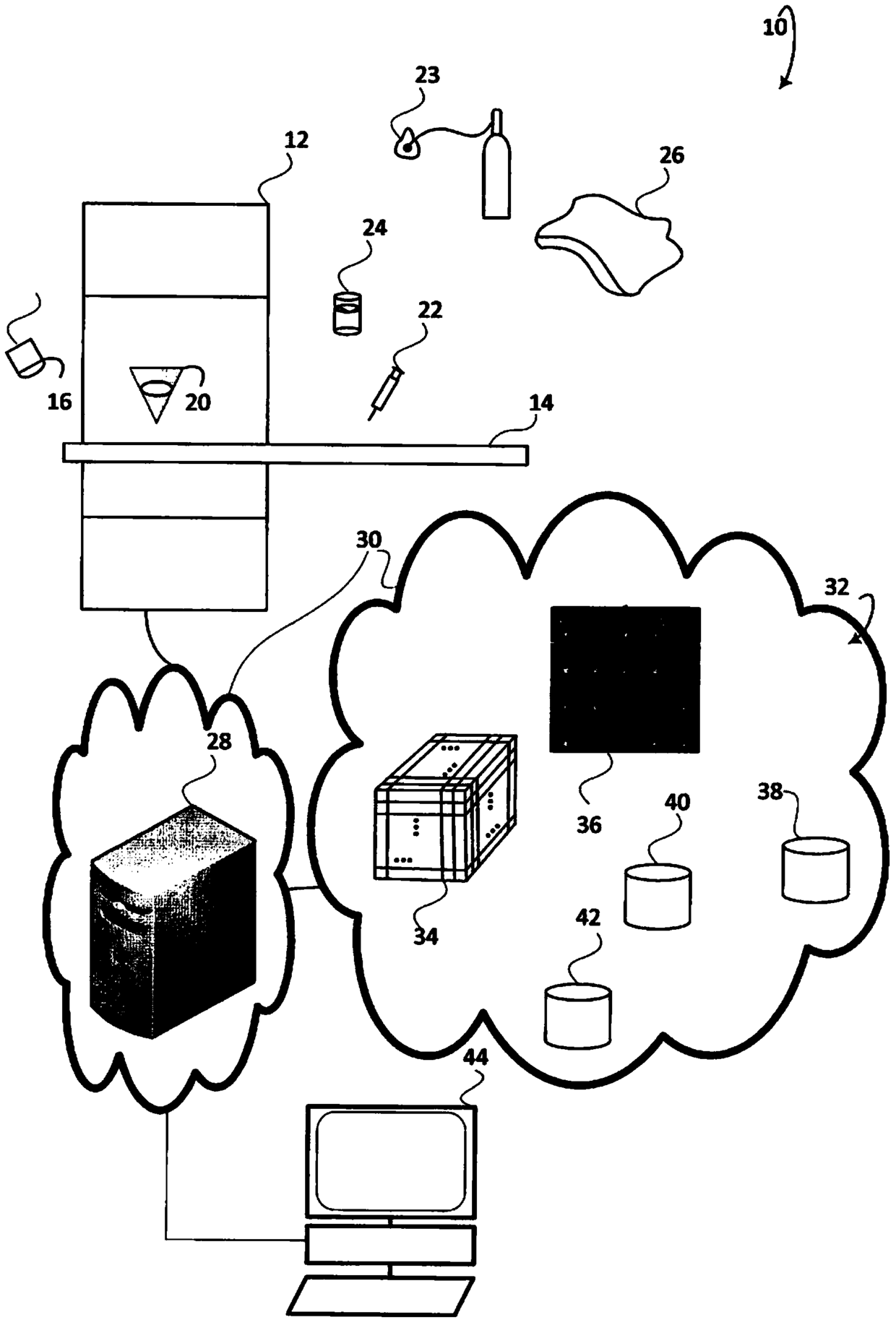 10
23
12
26
24
22
16
20
14
30
32
28
36
40
38
34
42
44