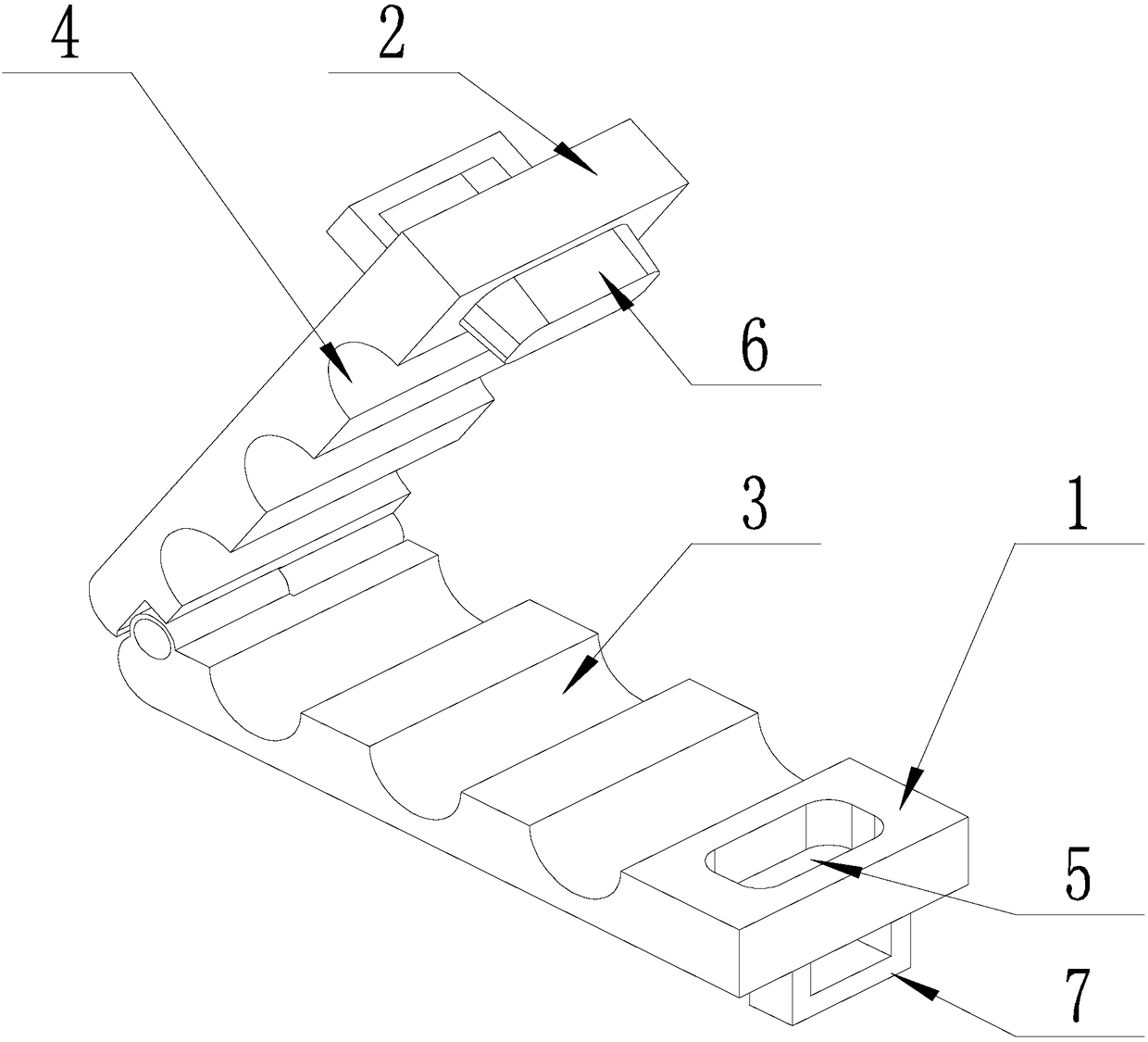 4
2
6
3
1
5
7