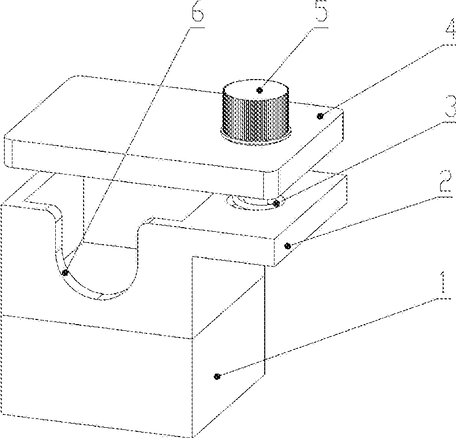 6
5
4
3
2
1