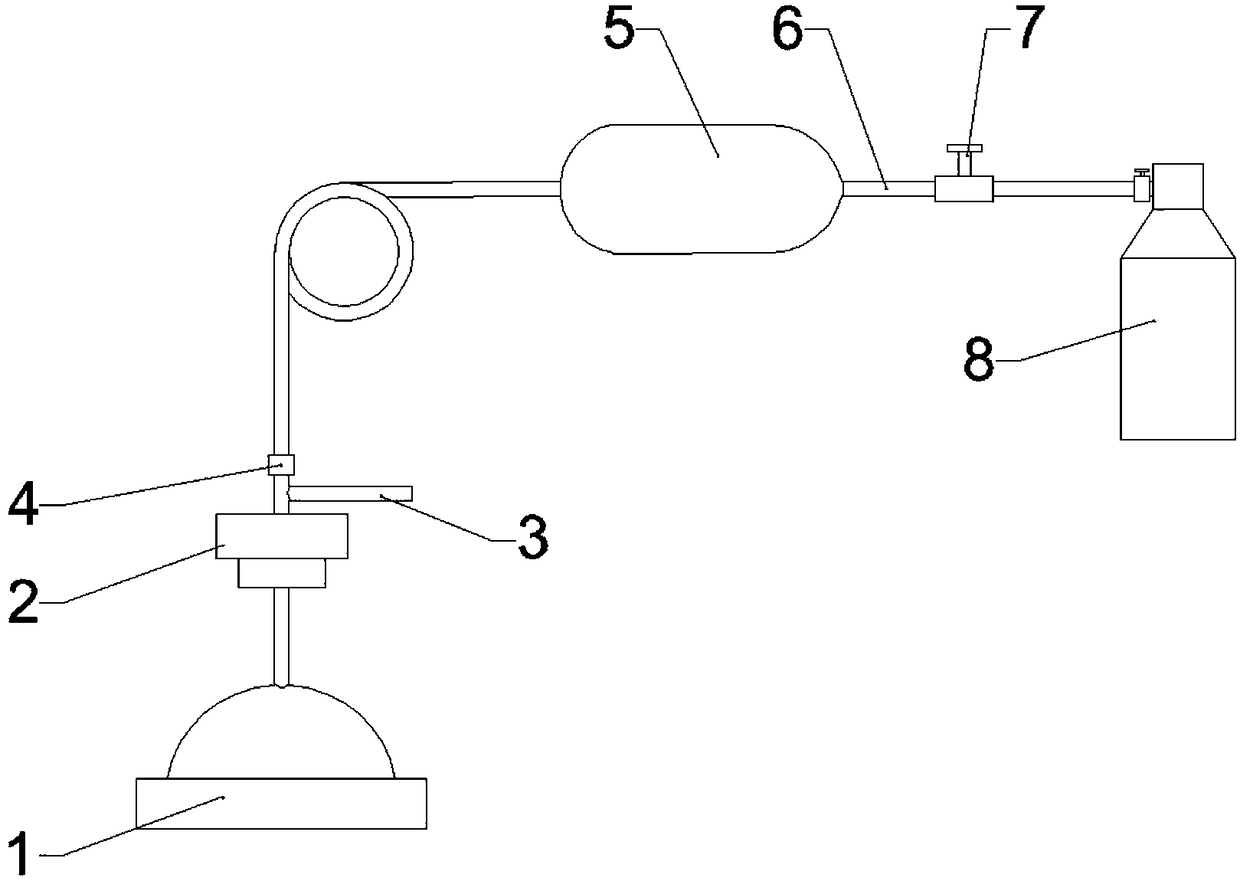 5
6
7
8
4
3
2
1