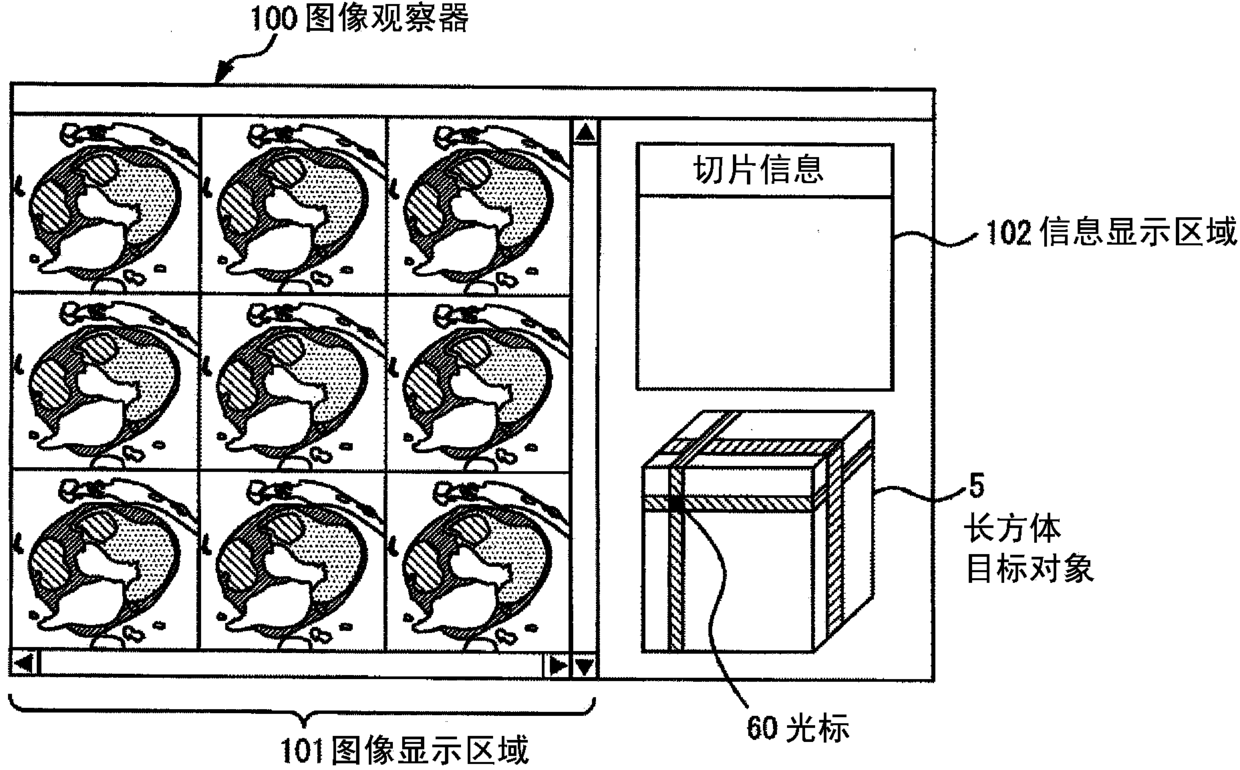 100 图像观察器

切片信息

102 信息显示区域

5
长方体
目标对象

60 光标

101 图像显示区域