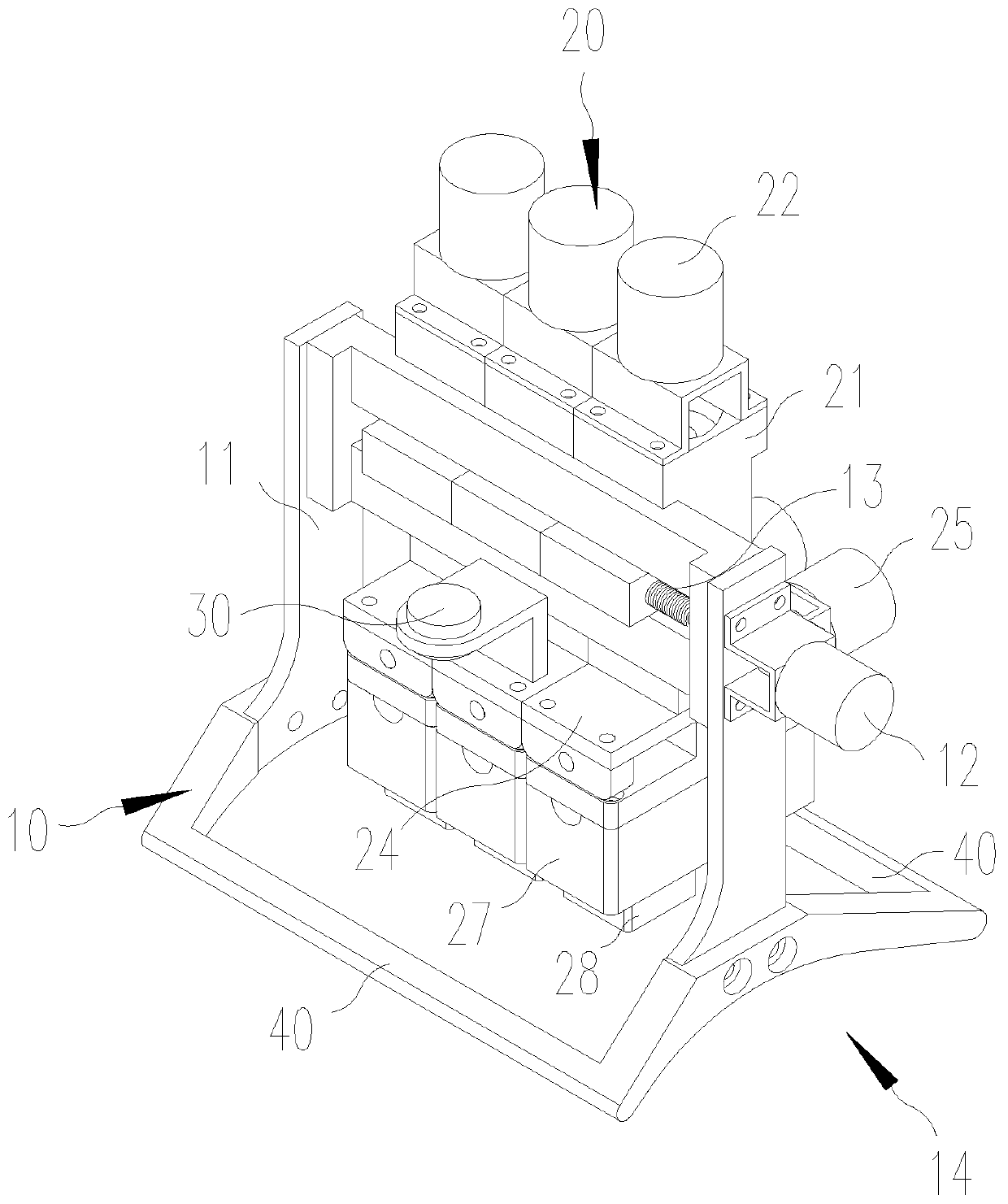 20

22

21

11

13

25

30

12

10

24

40

27

28

40

14