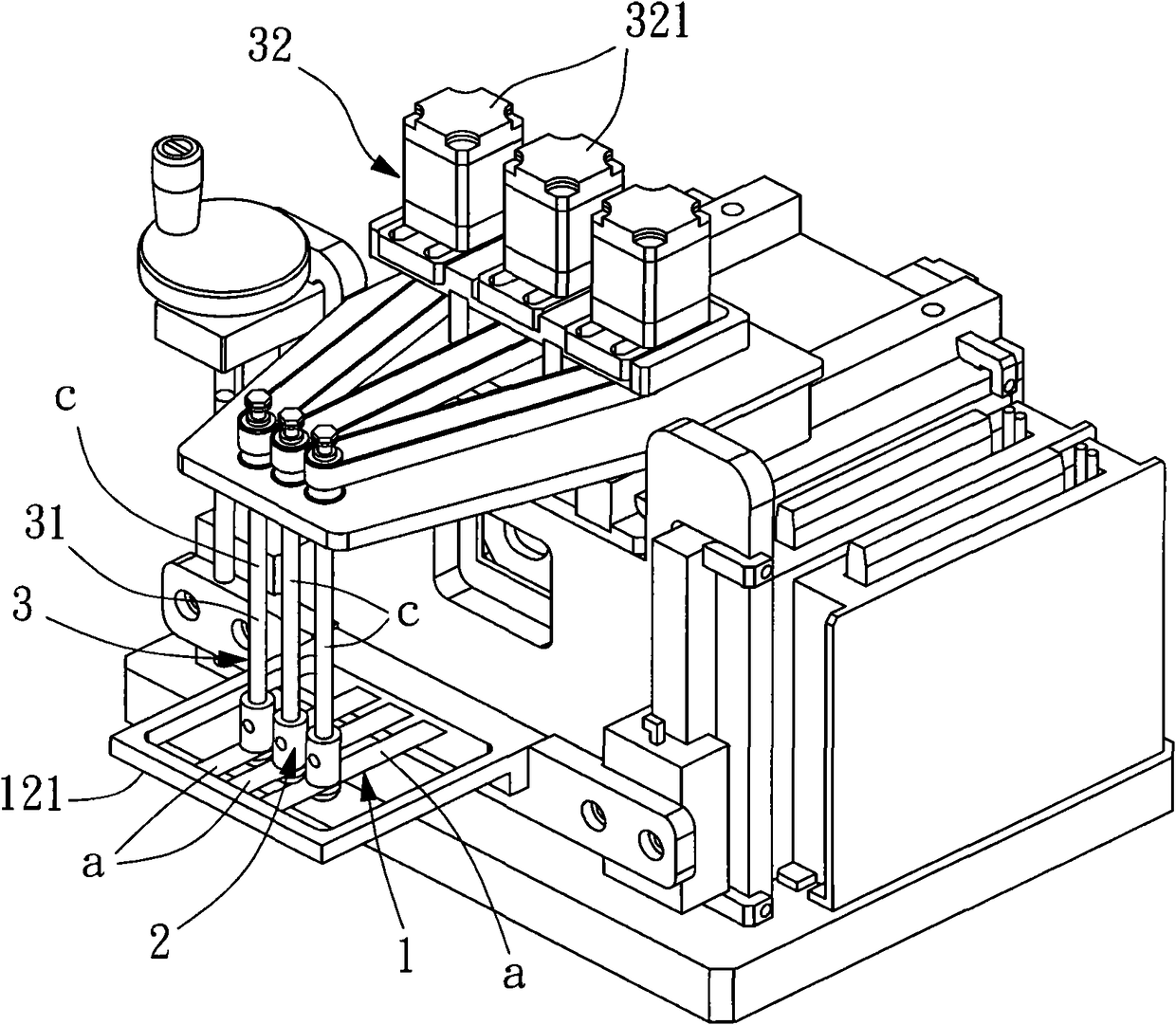 32
321
c
31
3
c
121
a
2
1
a