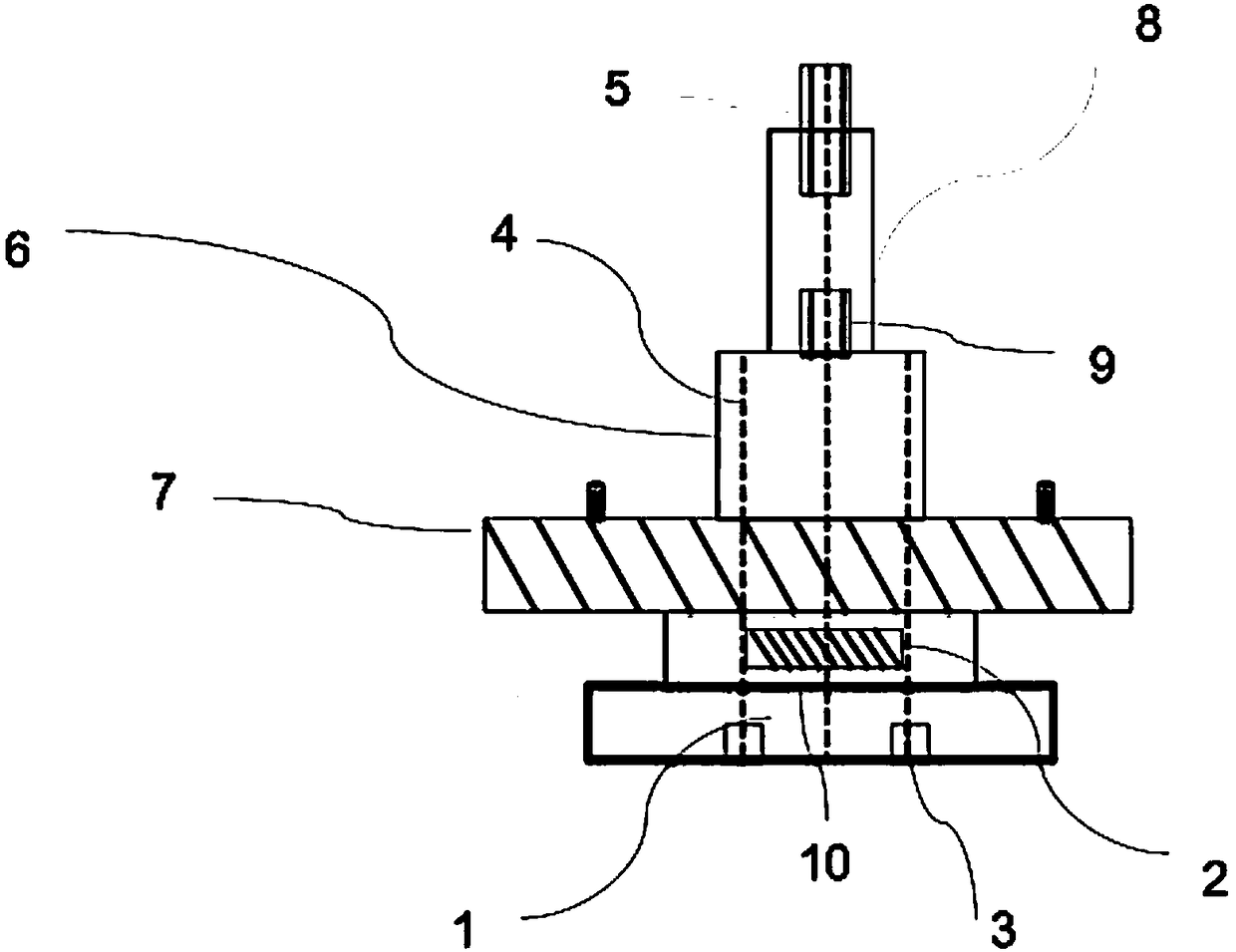 8
5
6
4
9
7
10
2
1
3