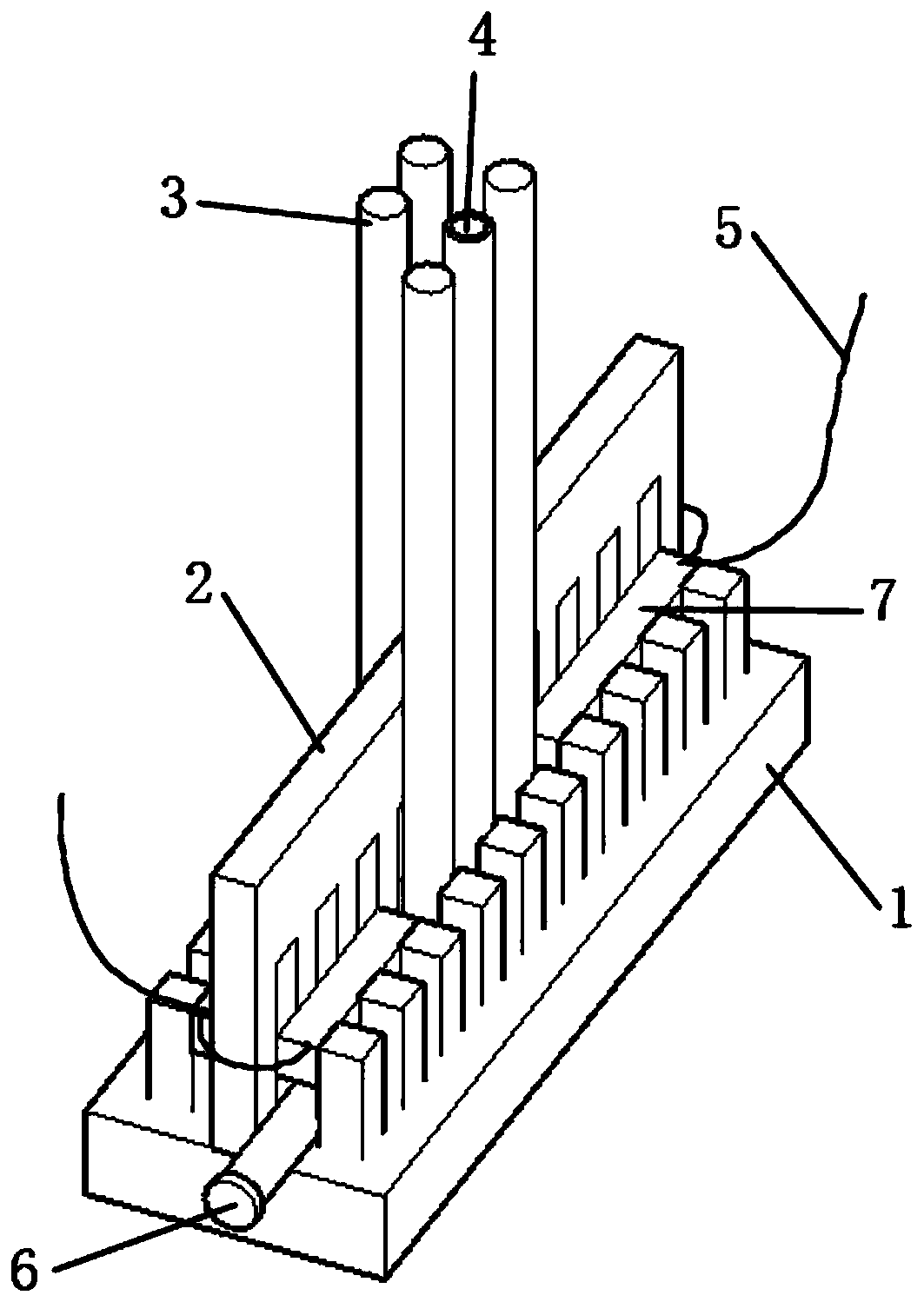 4
3
5
2
7
1
6