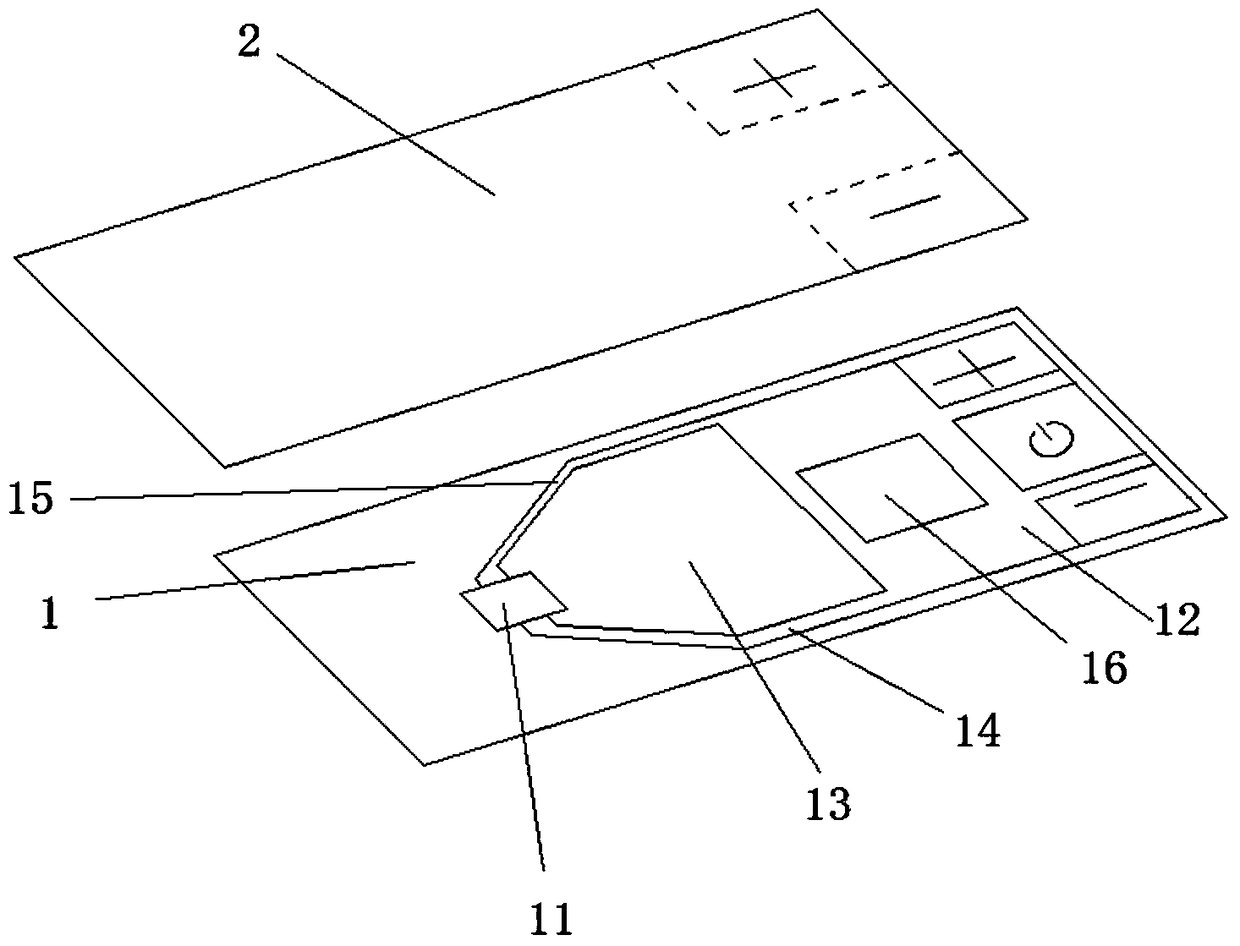 2
15
1
12
16
14
13
11