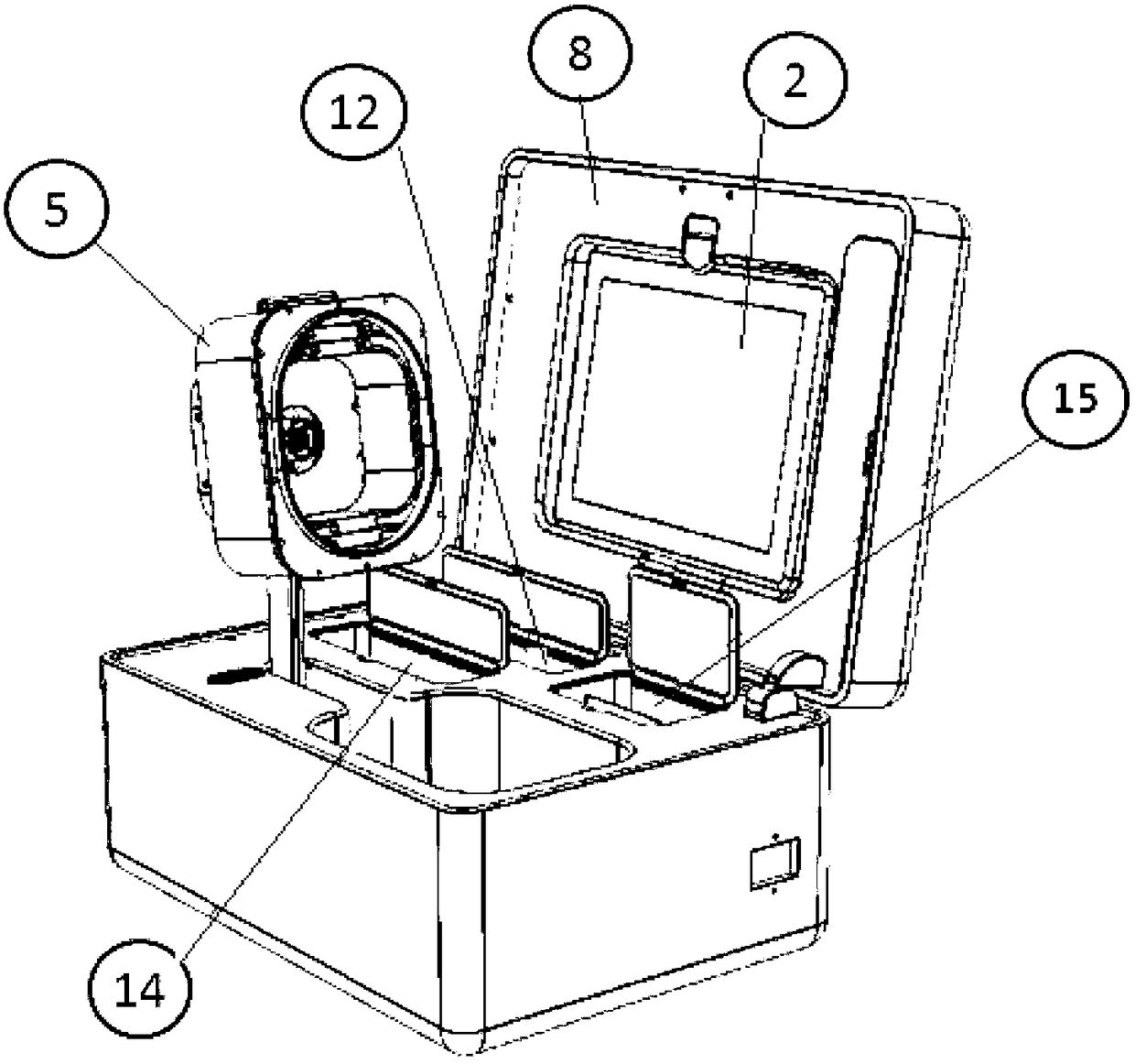 8
2
12
5
15
14