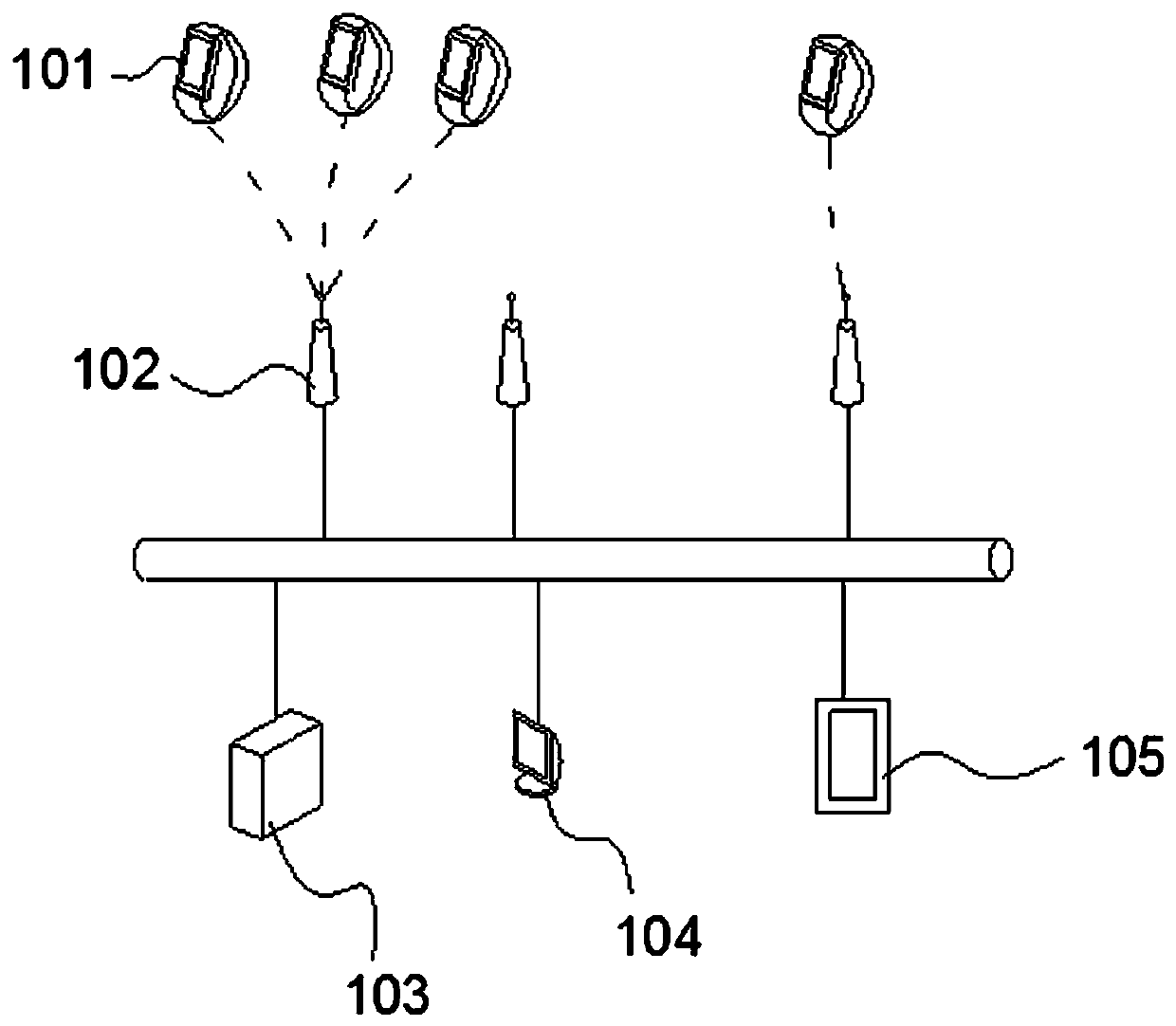 101

102

105

104

103