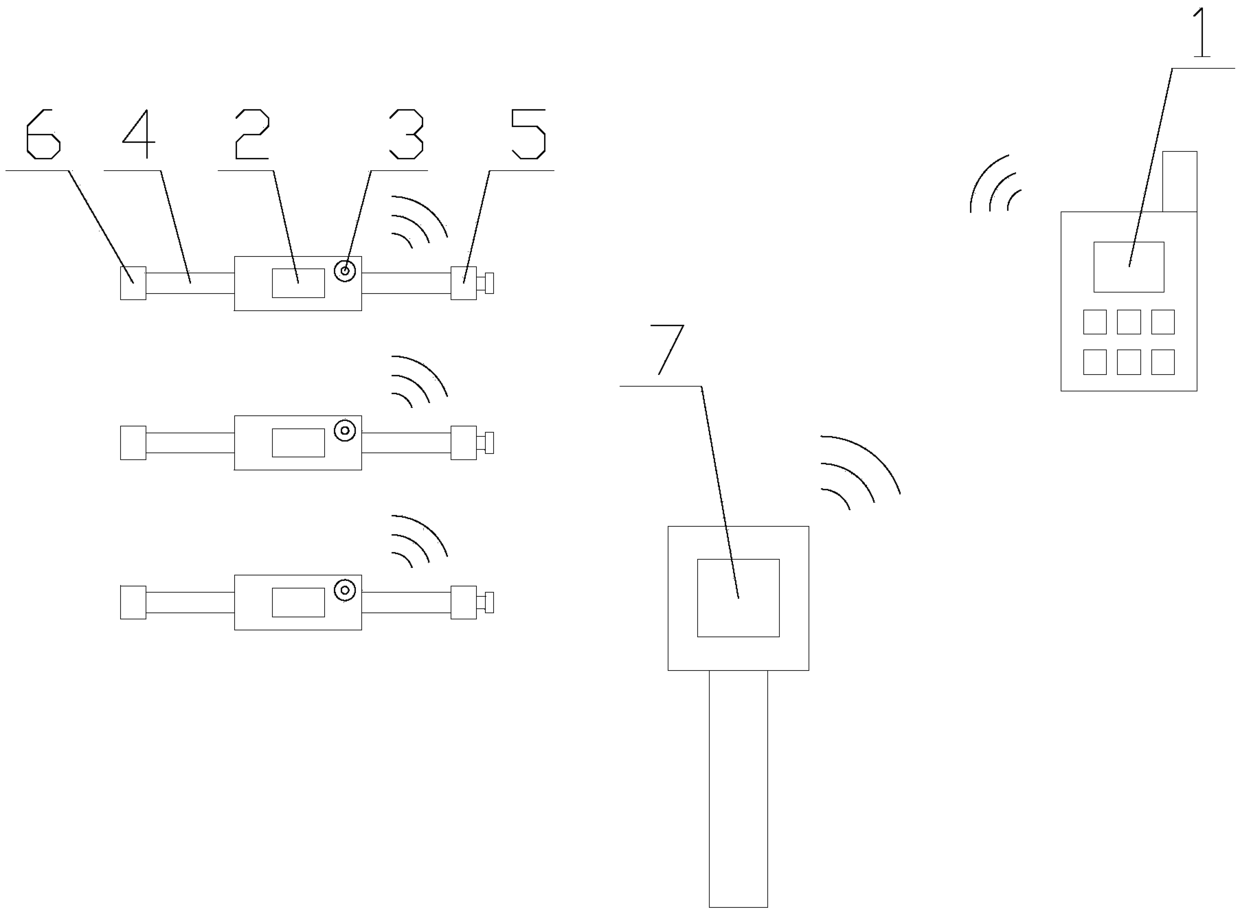 6 4 2 3 5

1

7