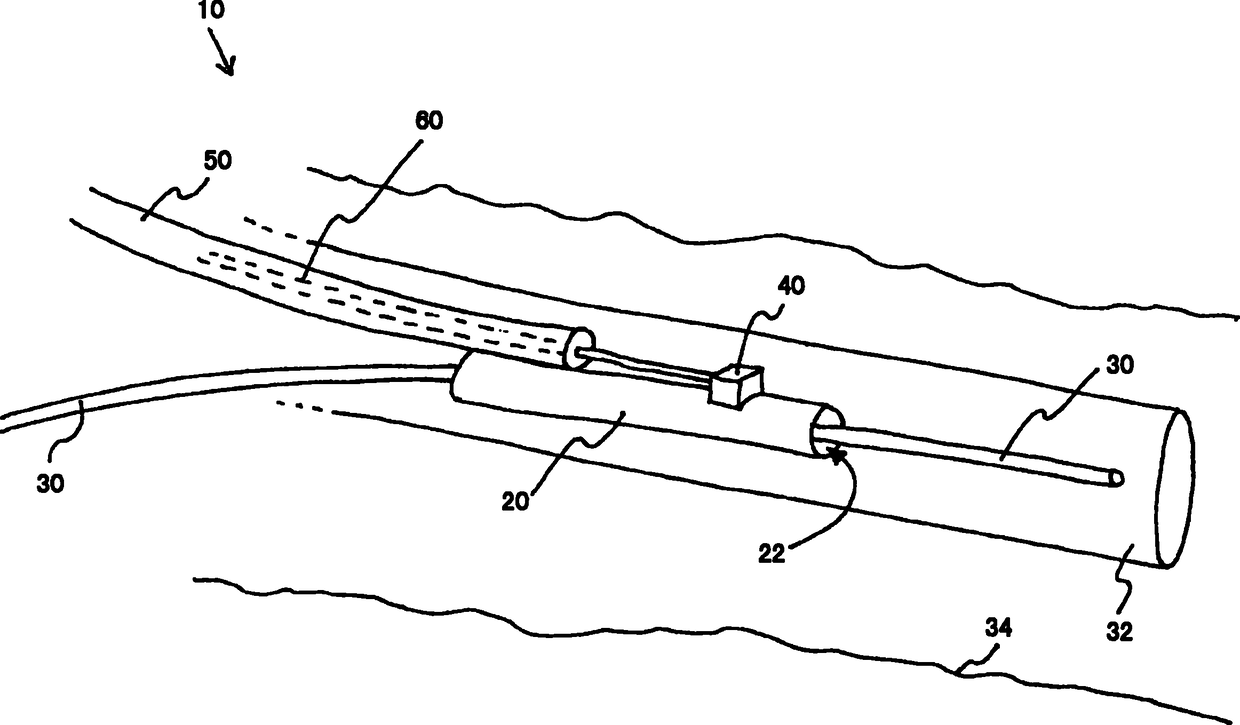 10
60
50
40
30
30
20
22
32
34