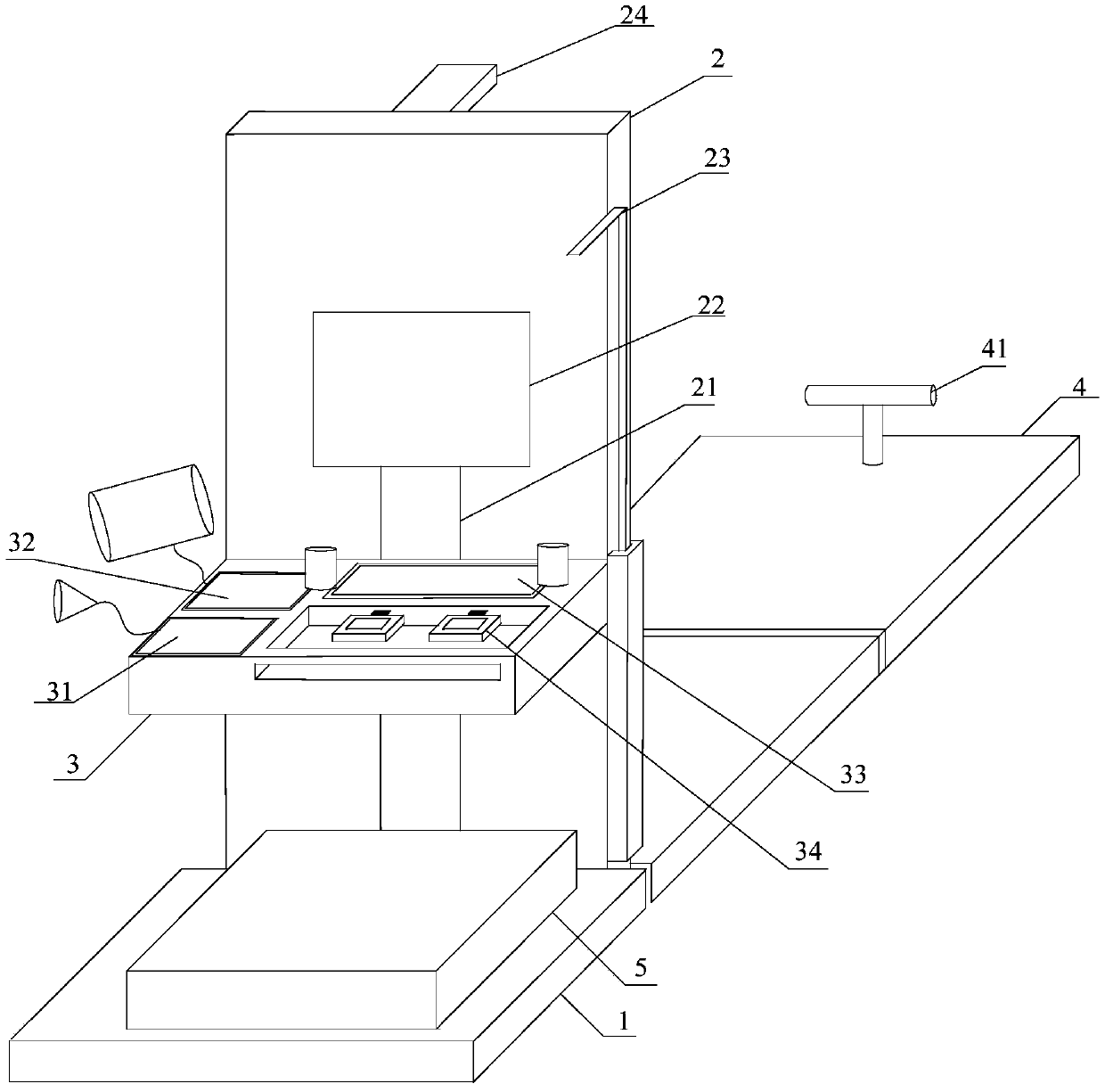 24
2
23
22
41
21
4
32
31
3
33
34
5
1