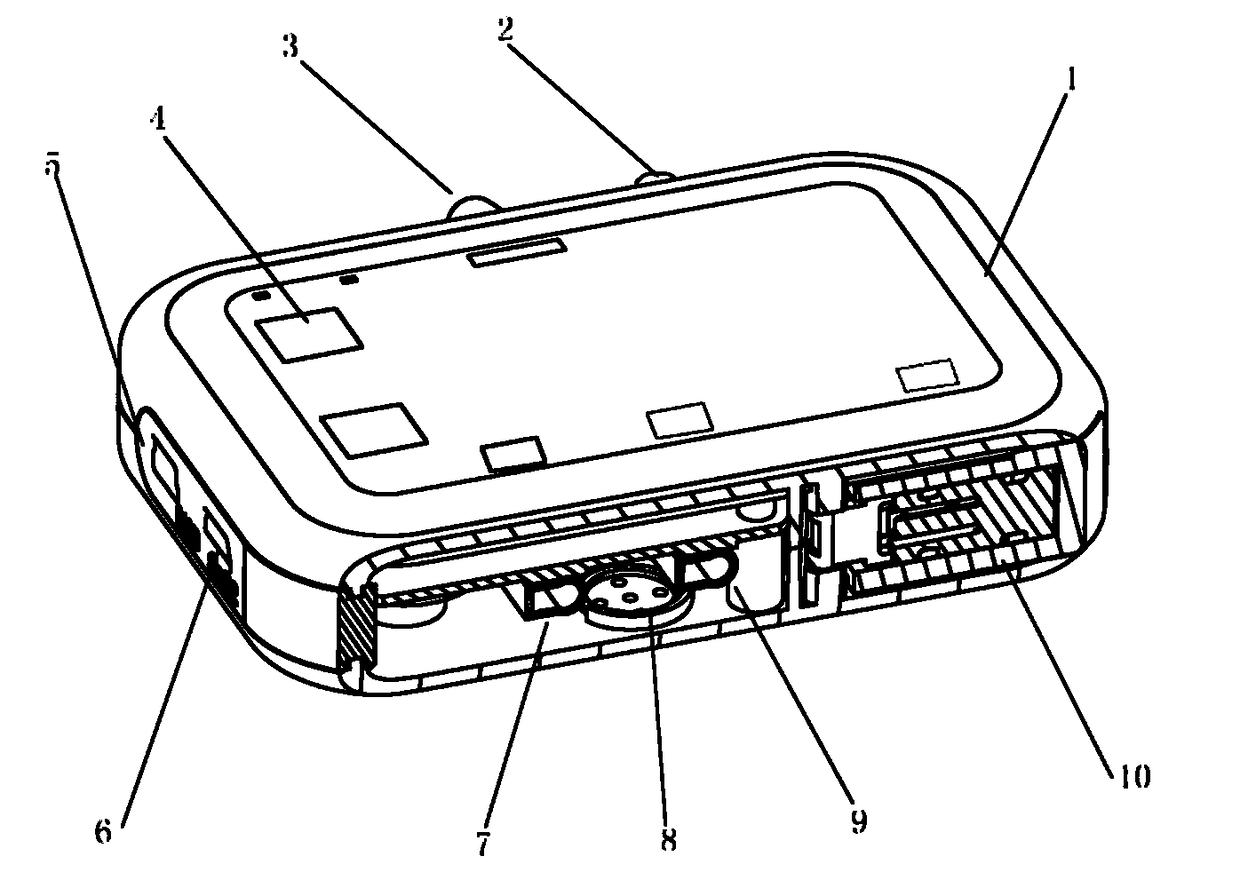 3
2
1
4
5
6
7
8
9
10