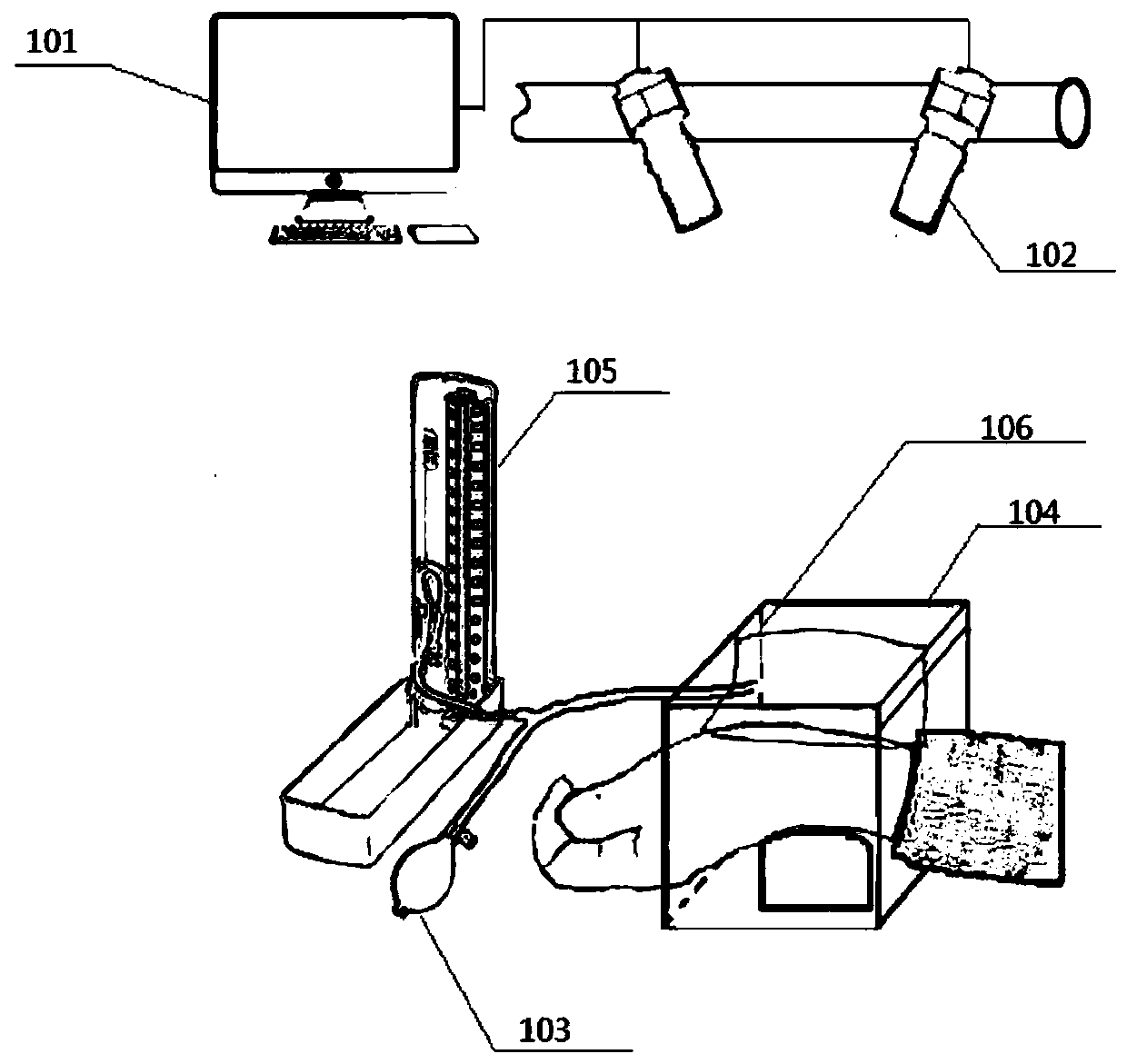 101

102

105

106

104

103