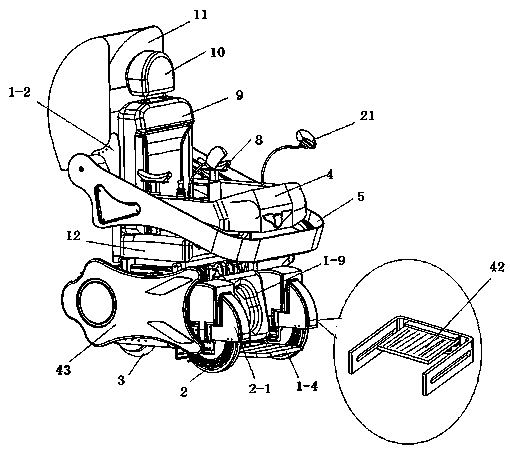 11
10
1-2
9
21
8
4
5
12
1-9
42
43
3
2
2-1
1-4