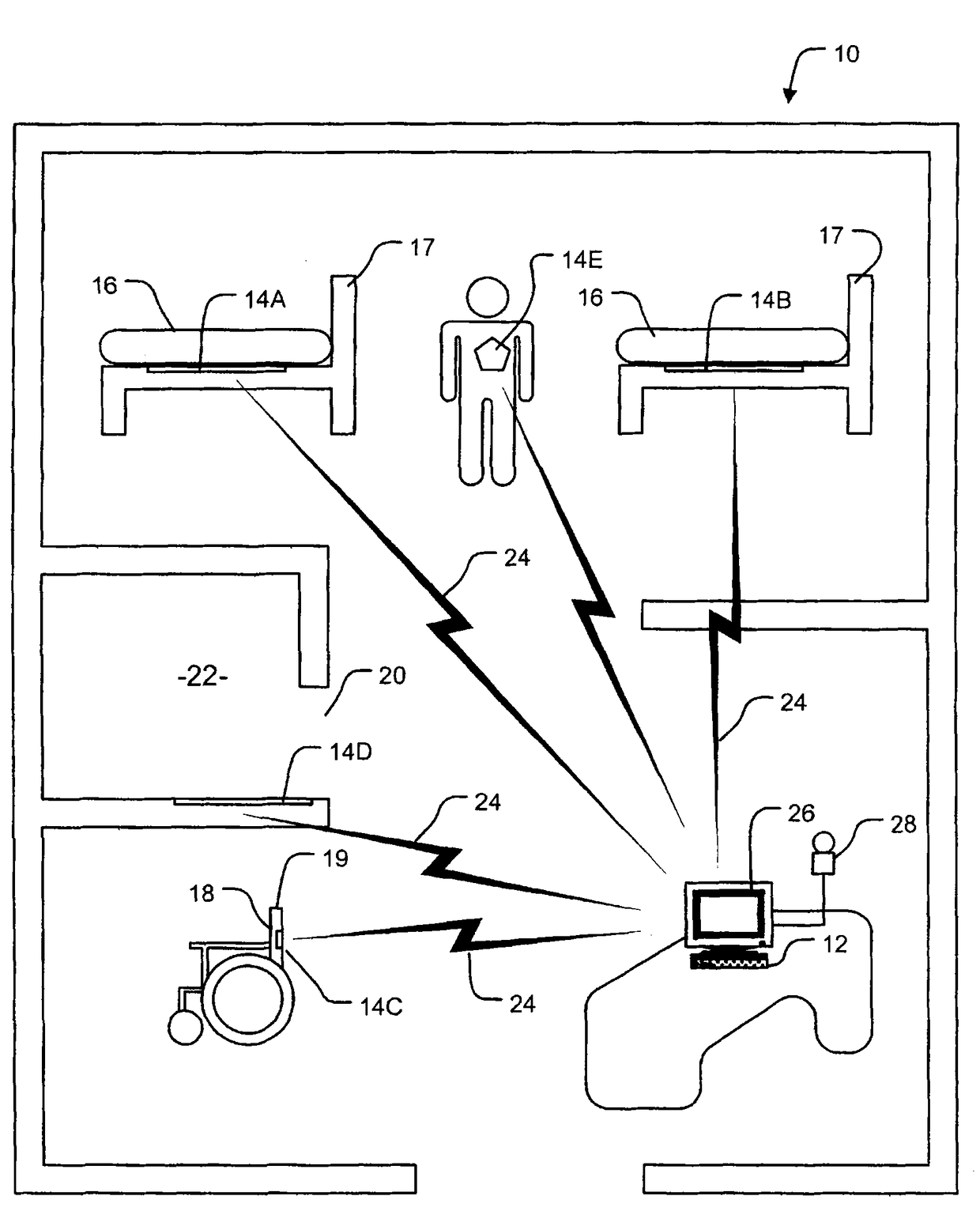 10

17

14E

17

16

14A

16

14B

24

-22-

20

24

14D

24

26

28

19

18

12

14C

24