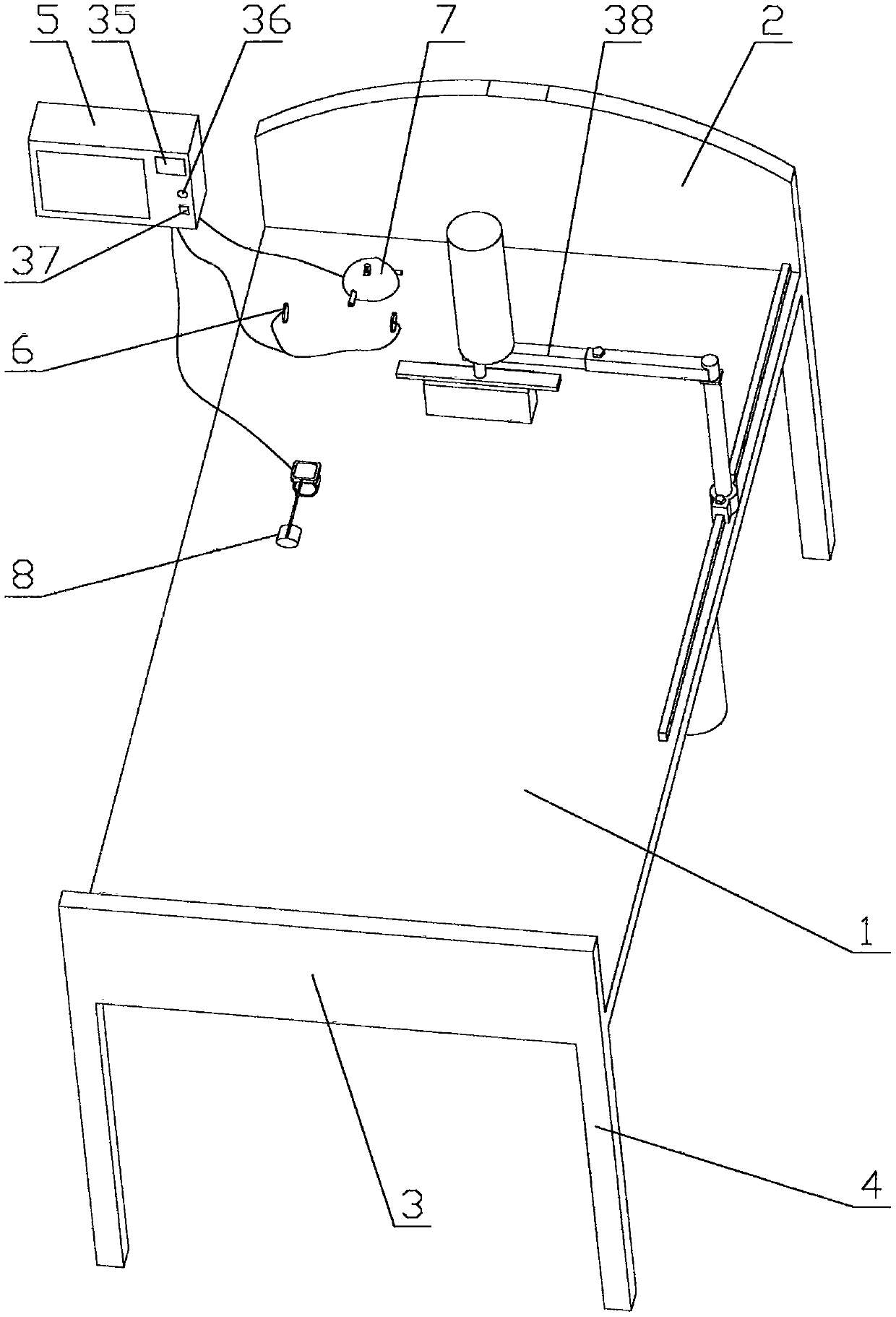 5
35
36
7
38
2
37
6
8
1
3
4