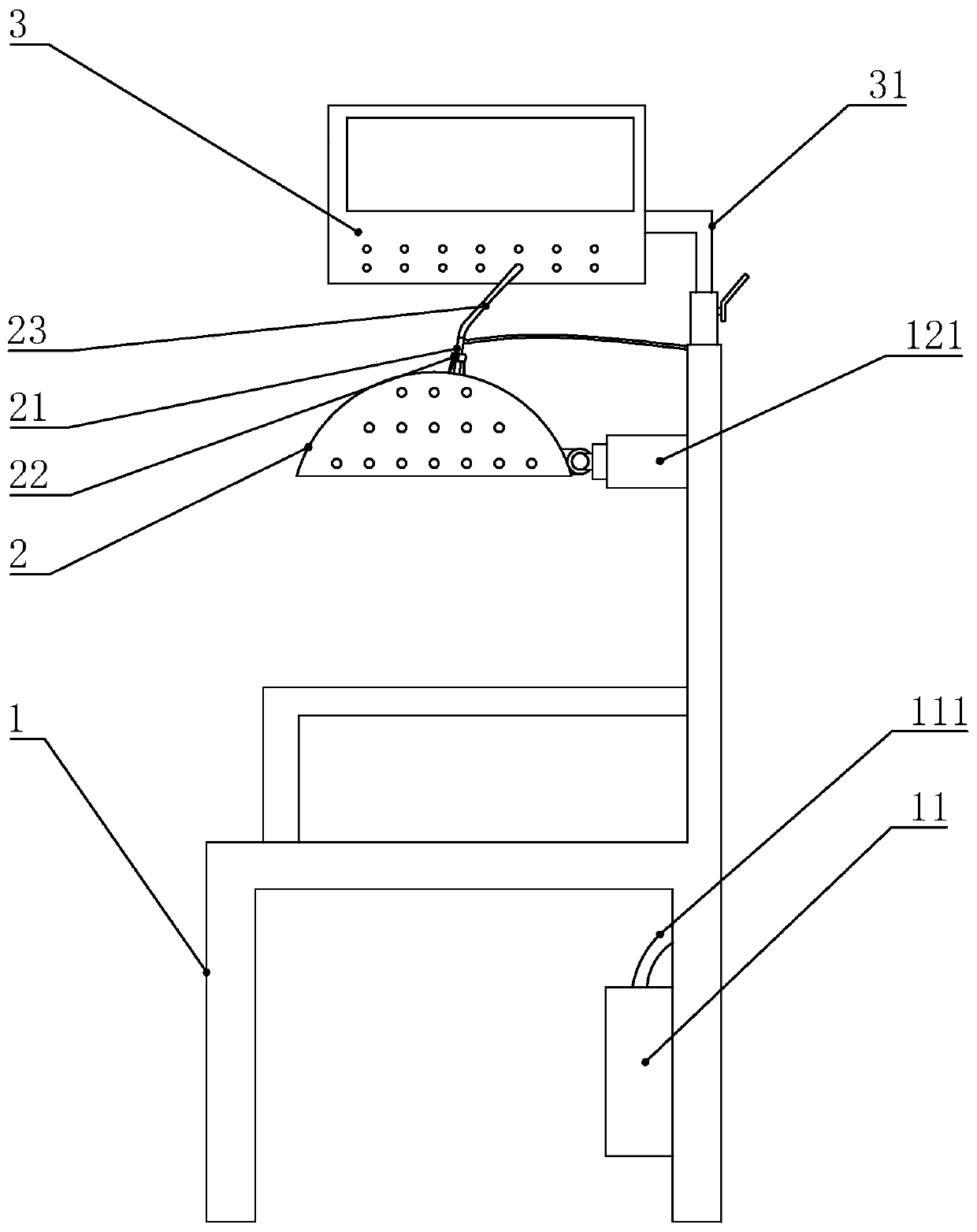 3
31
23
121
21
22
2
1
111
11